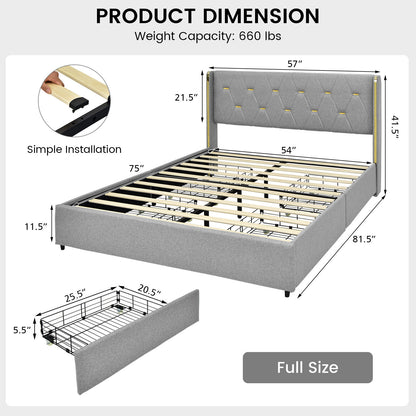 PRODUCT DIMENSION
Weight Capacity: 660 lbs

Simple Installation

57"
21.5"
41.5"
54"
75"
11.5"
81.5"

25.5"
20.5"
5.5"

Full Size