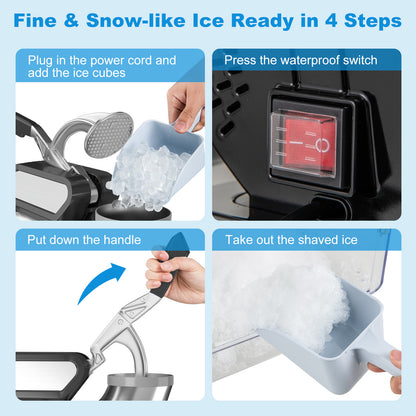 Fine & Snow-like Ice Ready in 4 Steps

Plug in the power cord and add the ice cubes

Press the waterproof switch

Put down the handle

Take out the shaved ice