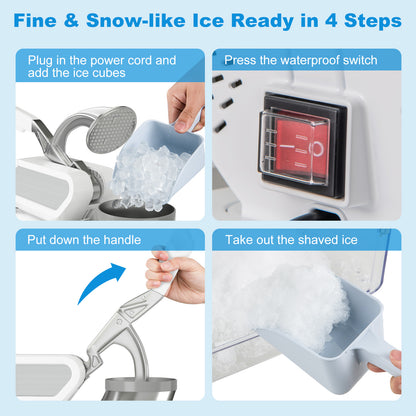 Fine & Snow-like Ice Ready in 4 Steps

Plug in the power cord and add the ice cubes

Press the waterproof switch

Put down the handle

Take out the shaved ice