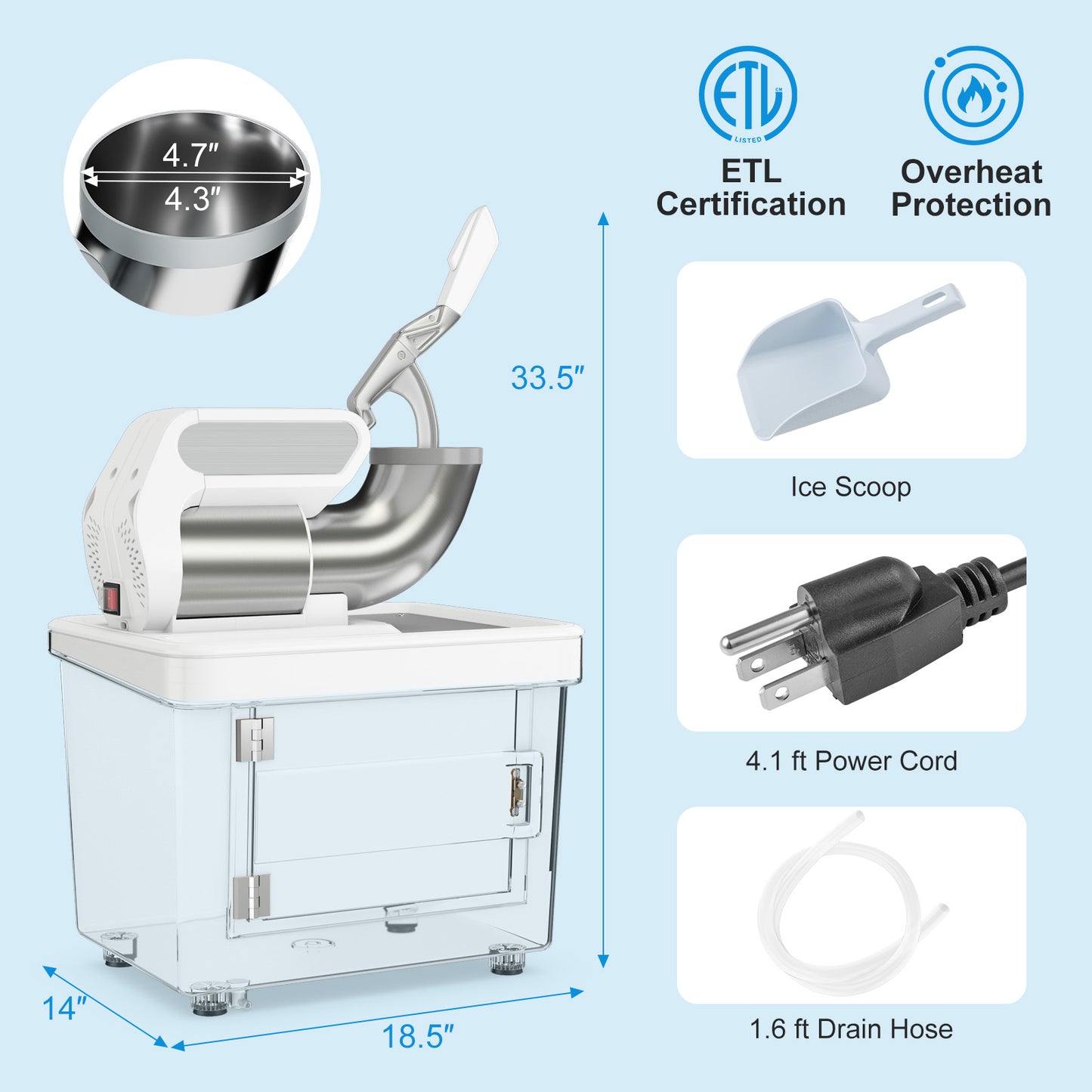 4.7″
4.3″

33.5″

14″
18.5″

ETL
LISTED

ETL Certification

Overheat Protection

Ice Scoop

4.1 ft Power Cord

1.6 ft Drain Hose