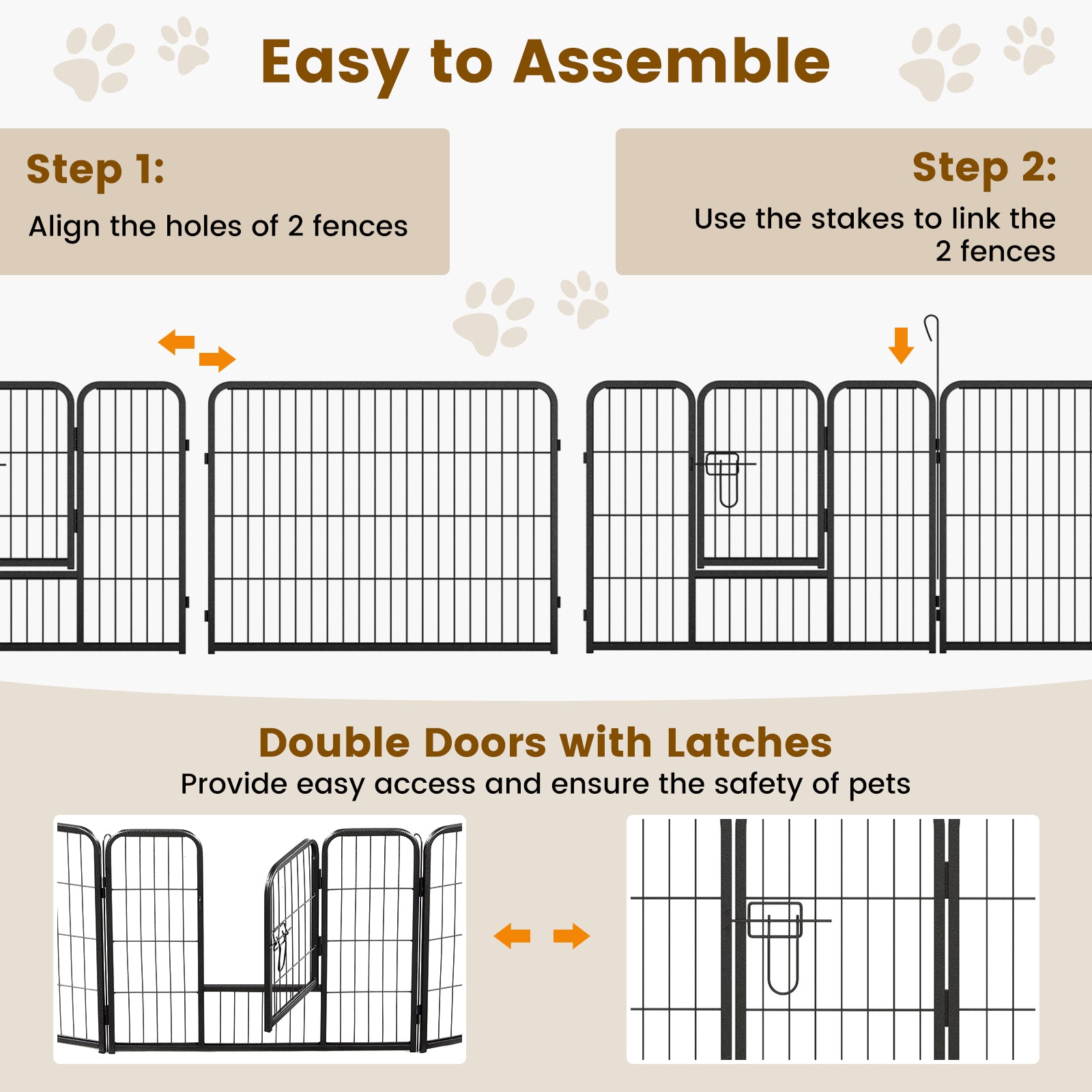 Easy to Assemble

Step 1:
Align the holes of 2 fences

Step 2:
Use the stakes to link the 2 fences

Double Doors with Latches
Provide easy access and ensure the safety of pets