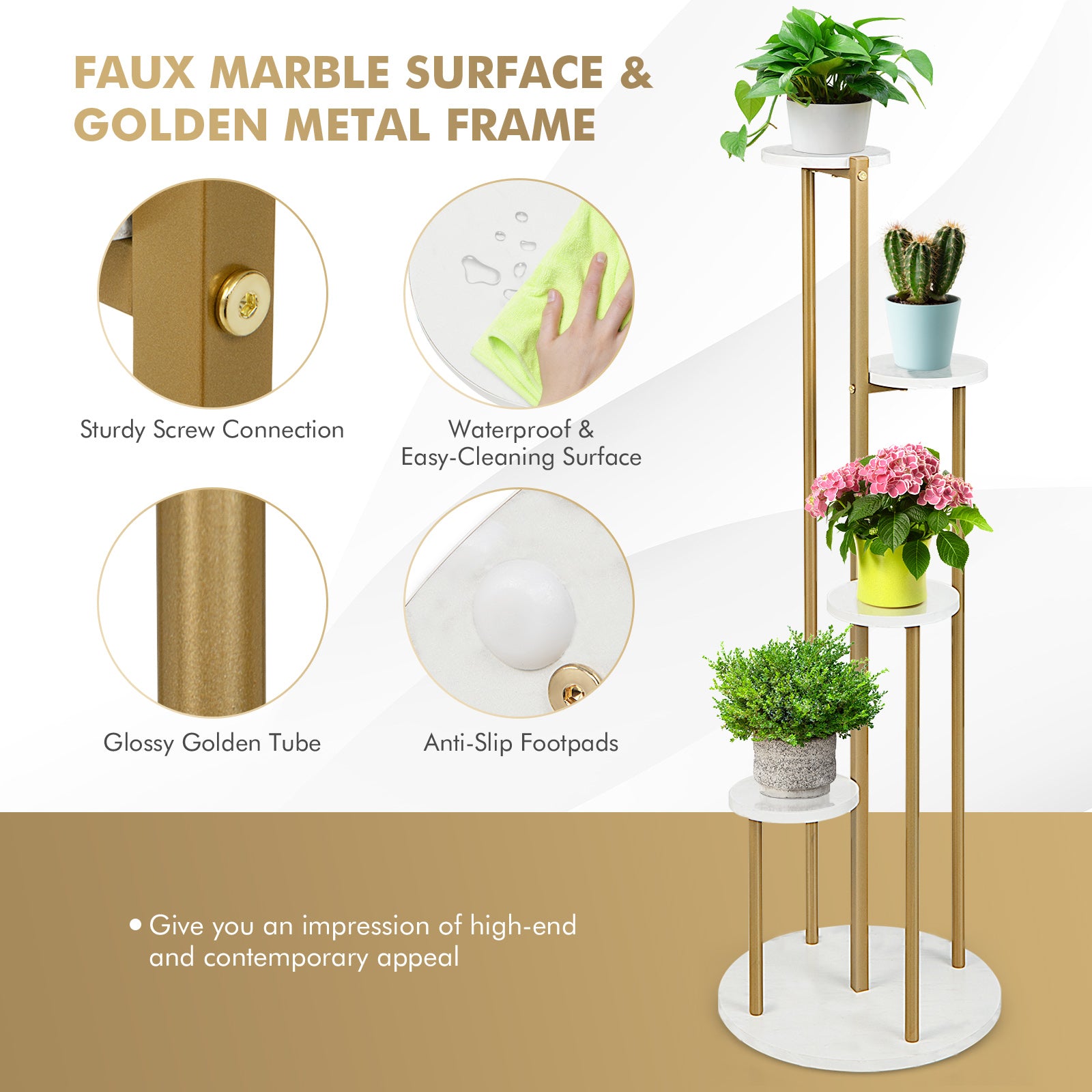 FAUX MARBLE SURFACE & GOLDEN METAL FRAME

Sturdy Screw Connection

Waterproof & Easy-Cleaning Surface

Glossy Golden Tube

Anti-Slip Footpads

• Give you an impression of high-end and contemporary appeal