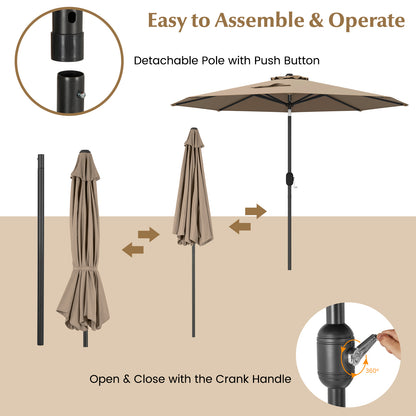 Easy to Assemble & Operate

Detachable Pole with Push Button

Open & Close with the Crank Handle

360°