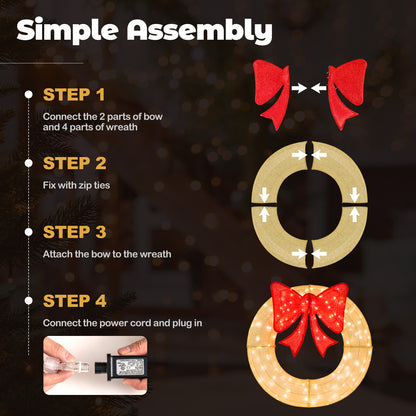 Simple Assembly

STEP 1

Connect the 2 parts of bow and 4 parts of wreath

STEP 2

Fix with zip ties

STEP 3

Attach the bow to the wreath

STEP 4

Connect the power cord and plug in