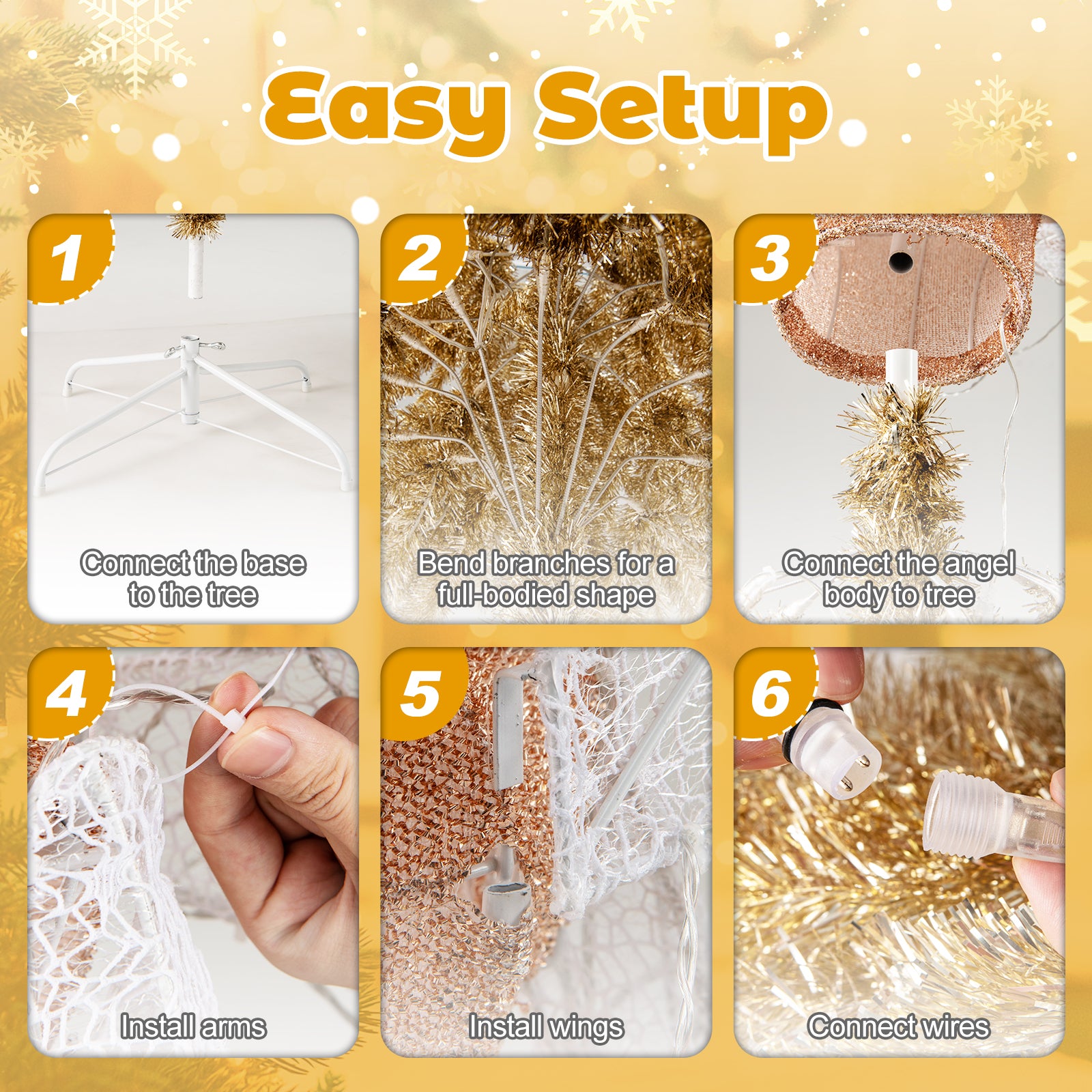 Easy Setup

1
Connect the base to the tree

2
Bend branches for a full-bodied shape

3
Connect the angel body to tree

4
Install arms

5
Install wings

6
Connect wires