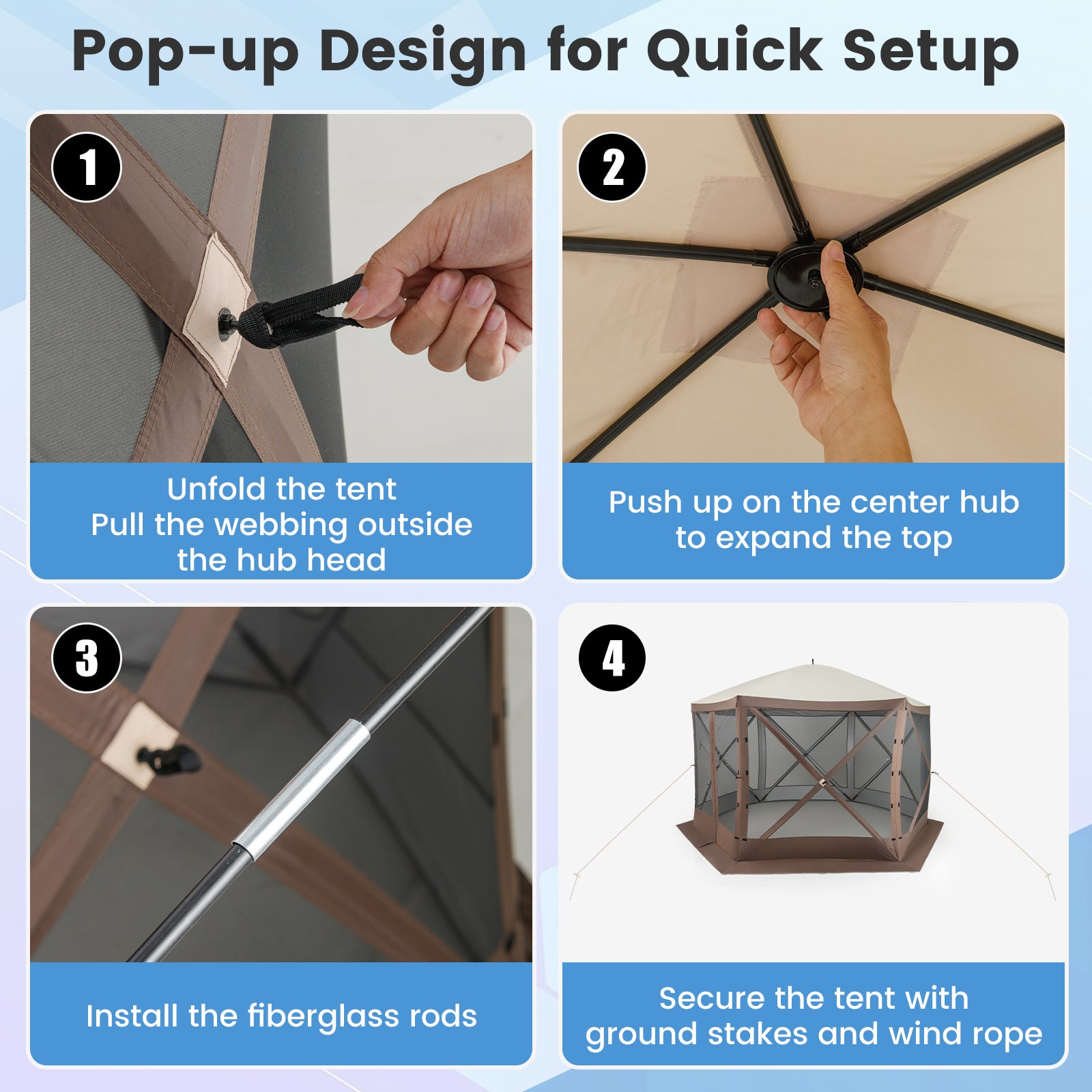 Pop-up Design for Quick Setup

1

Unfold the tent
Pull the webbing outside the hub head

2

Push up on the center hub to expand the top

3

Install the fiberglass rods

4

Secure the tent with ground stakes and wind rope