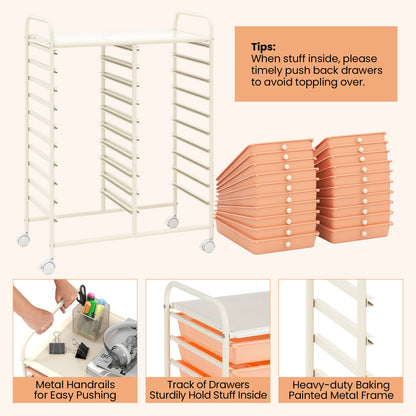 Tips:
When stuff inside, please timely push back drawers to avoid toppling over.

Metal Handrails for Easy Pushing

Track of Drawers Sturdily Hold Stuff Inside

Heavy-duty Baking Painted Metal Frame