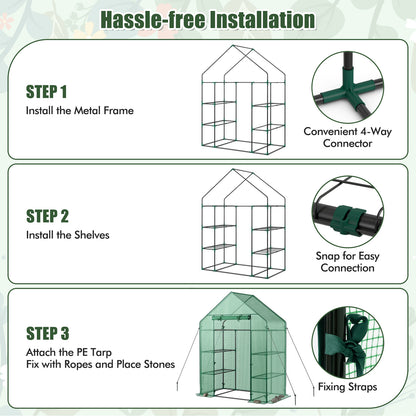 Hassle-free Installation

STEP 1
Install the Metal Frame

Convenient 4-Way Connector

STEP 2
Install the Shelves

Snap for Easy Connection

STEP 3
Attach the PE Tarp
Fix with Ropes and Place Stones

Fixing Straps