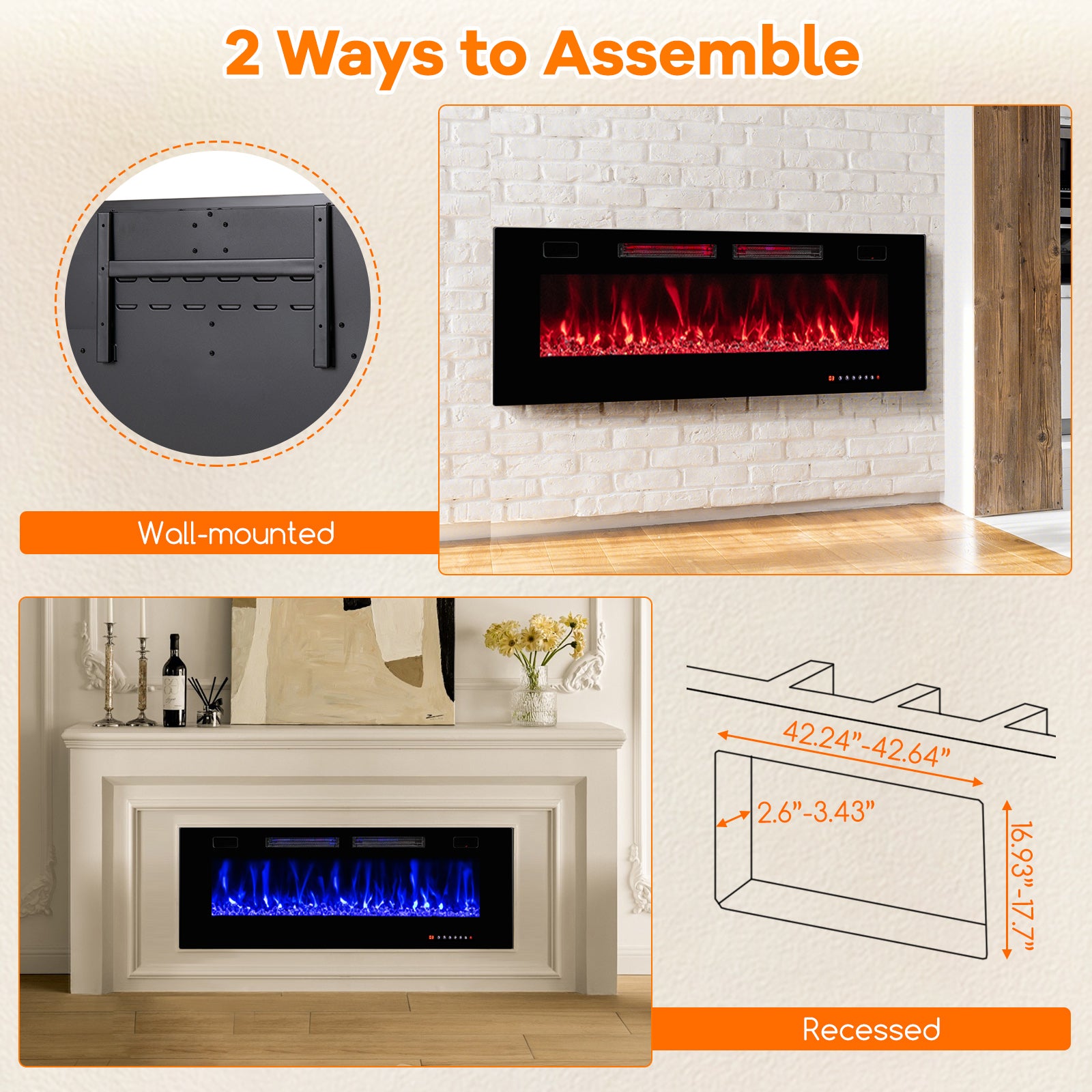 2 Ways to Assemble

Wall-mounted

42.24"-42.64"

2.6"-3.43"

16.93"-17.7"

Recessed