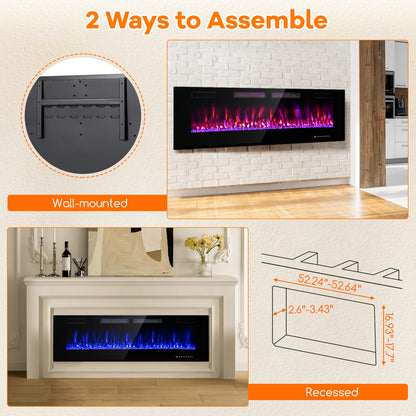 2 Ways to Assemble

Wall-mounted

52.24"-52.64"

2.6"-3.43"

16.93"-17.7"

Recessed