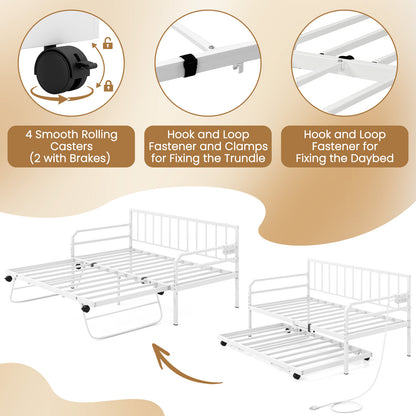 4 Smooth Rolling Casters (2 with Brakes)

Hook and Loop Fastener and Clamps for Fixing the Trundle

Hook and Loop Fastener for Fixing the Daybed