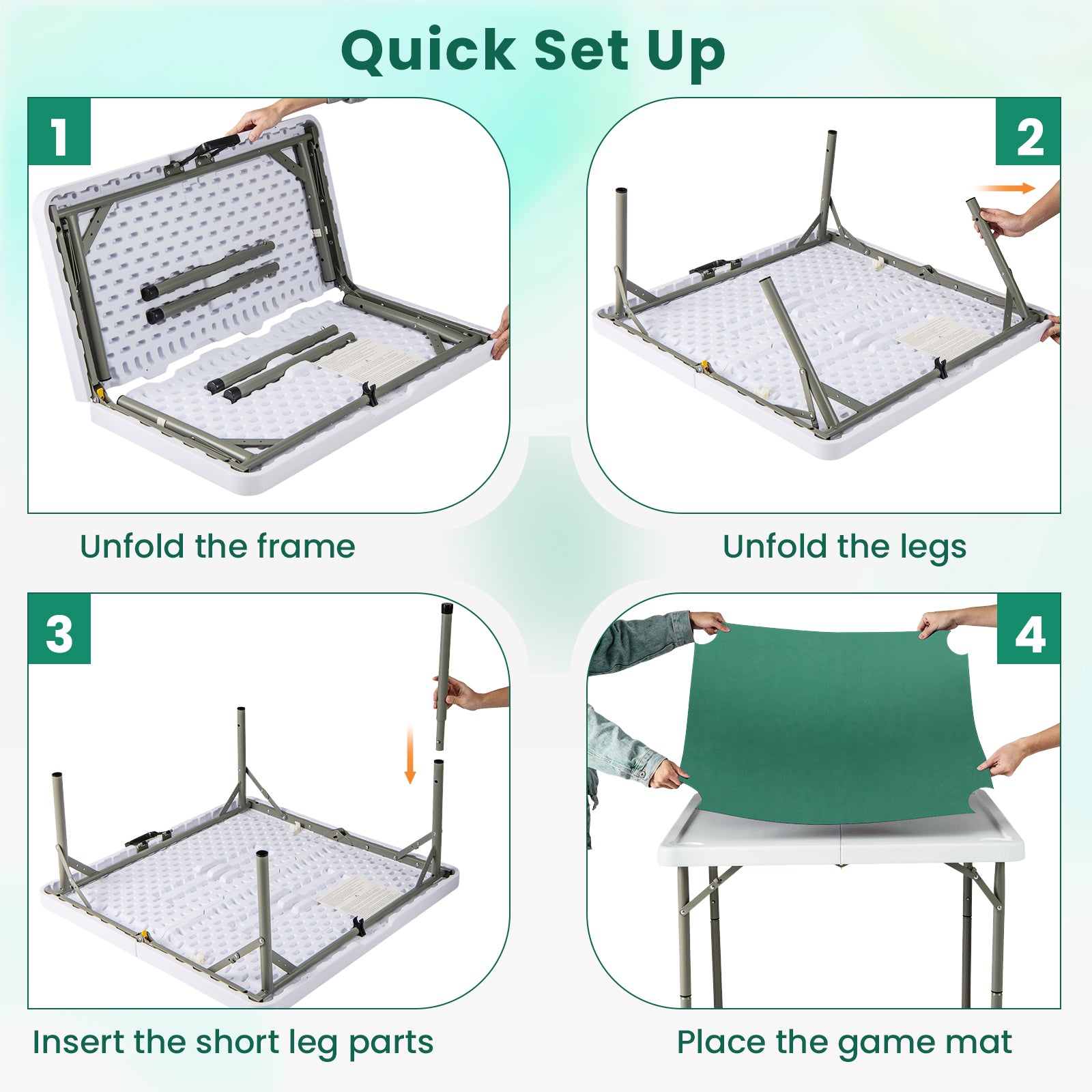 Quick Set Up

1

Unfold the frame

2

Unfold the legs

3

Insert the short leg parts

4

Place the game mat