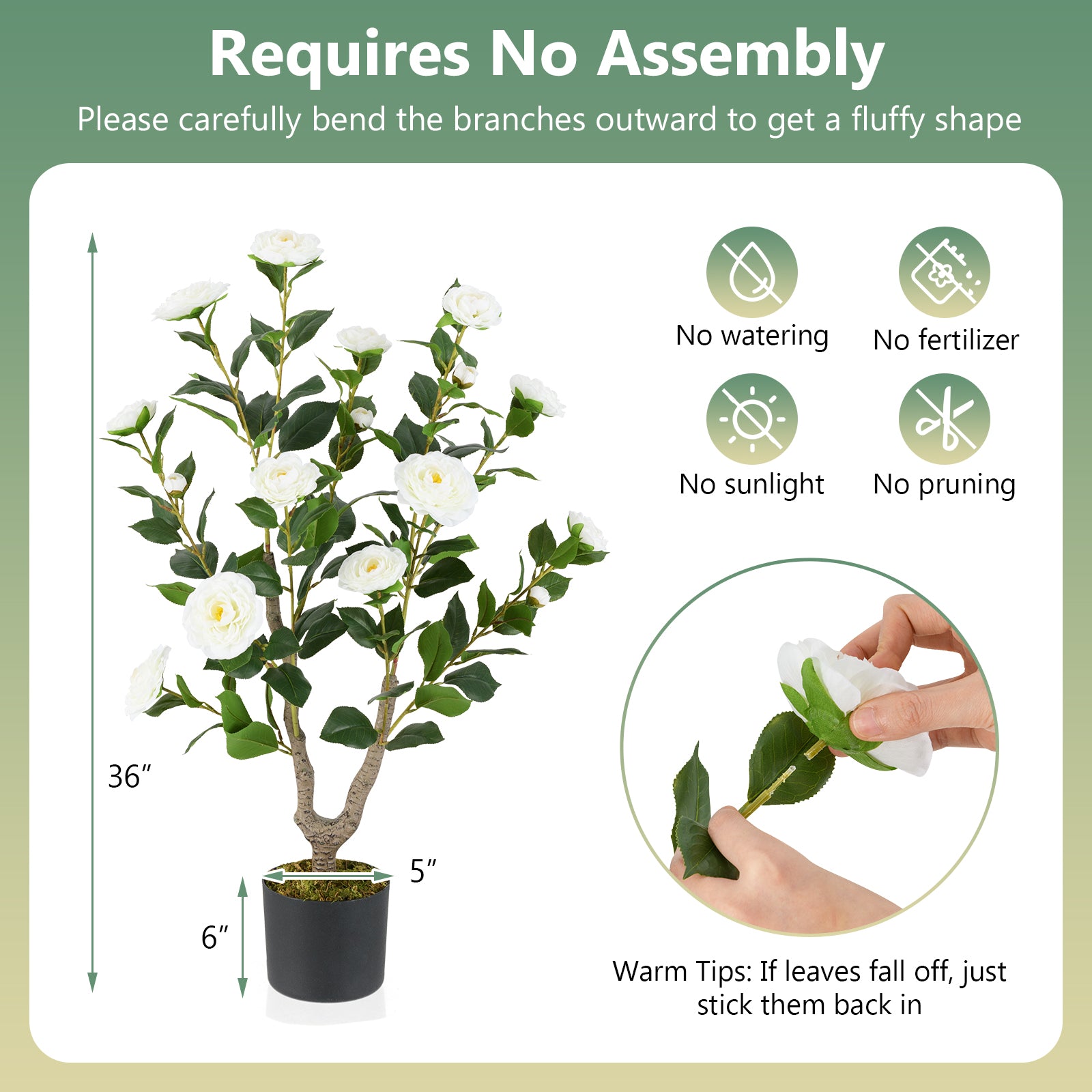 Requires No Assembly

Please carefully bend the branches outward to get a fluffy shape

36″

5″

6″

No watering

No fertilizer

No sunlight

No pruning

Warm Tips: If leaves fall off, just stick them back in