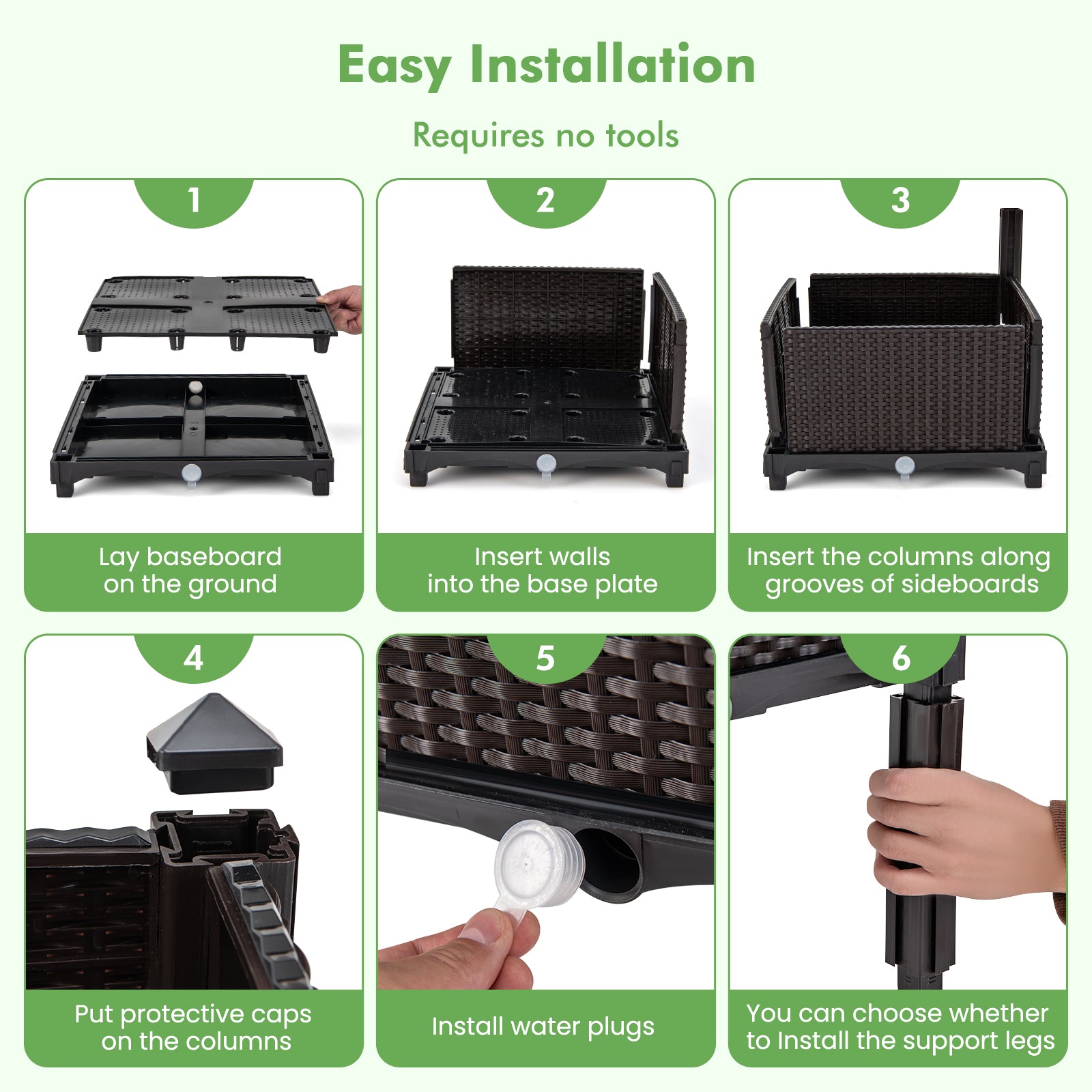 Easy Installation

Requires no tools

1

Lay baseboard on the ground

2

Insert walls into the base plate

3

Insert the columns along grooves of sideboards

4

Put protective caps on the columns

5

Install water plugs

6

You can choose whether to Install the support legs