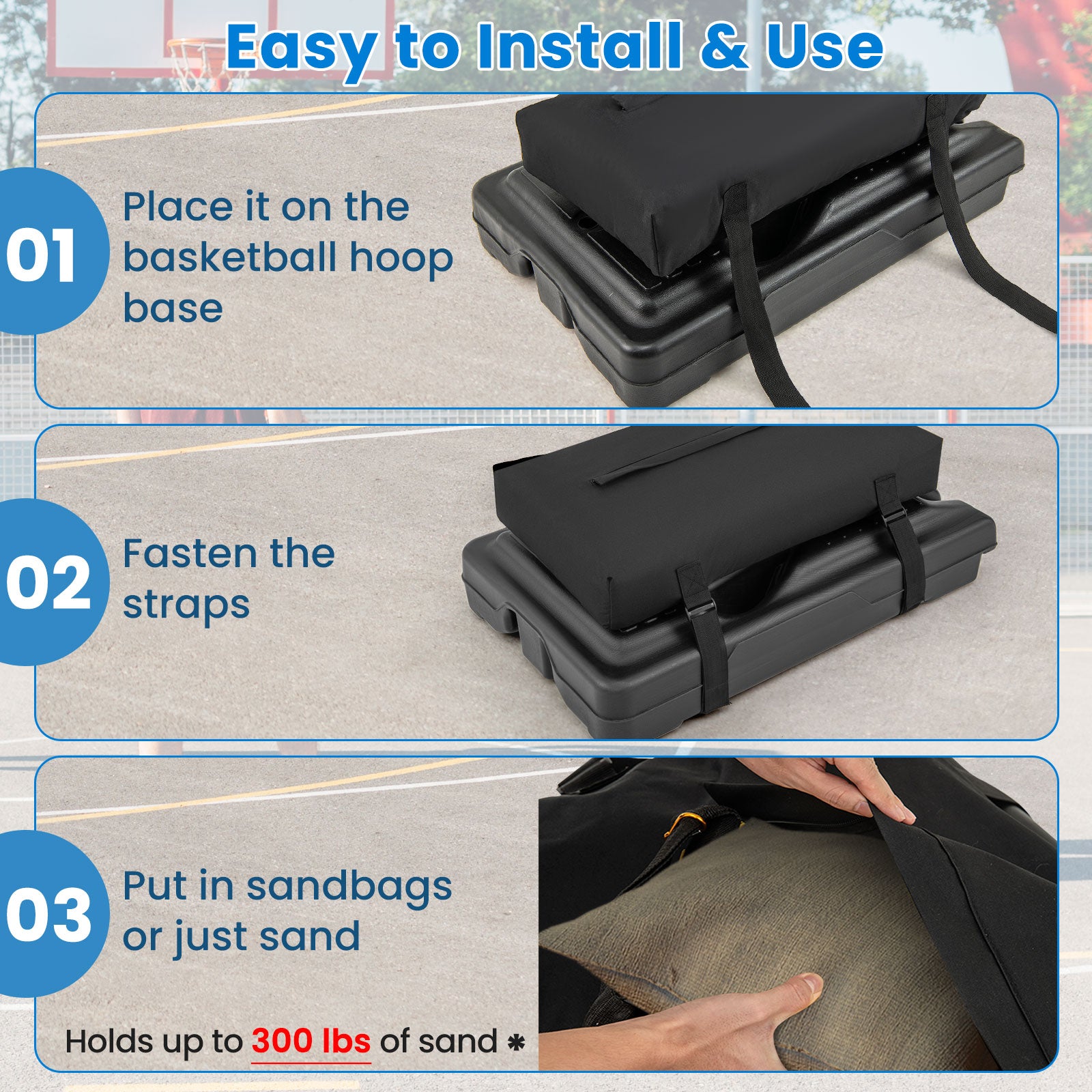 Easy to Install & Use

01
Place it on the basketball hoop base

02
Fasten the straps

03
Put in sandbags or just sand

Holds up to 300 lbs of sand *