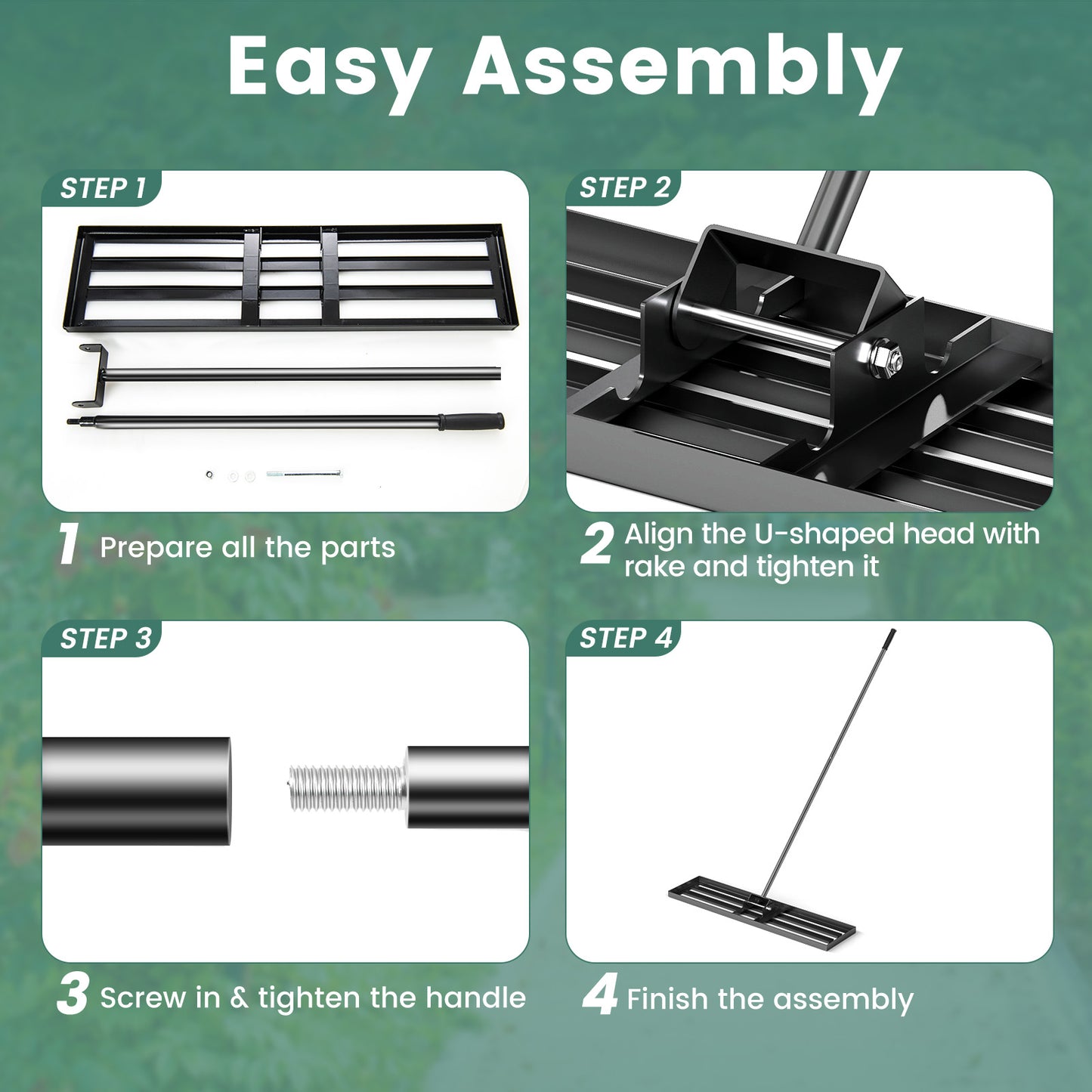 Easy Assembly

STEP 1

1 Prepare all the parts

STEP 2

2 Align the U-shaped head with rake and tighten it

STEP 3

3 Screw in & tighten the handle

STEP 4

4 Finish the assembly