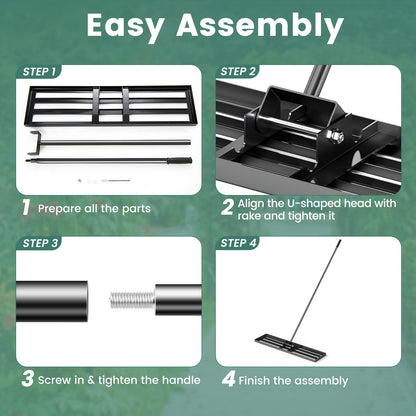 Easy Assembly

STEP 1

1 Prepare all the parts

STEP 2

2 Align the U-shaped head with rake and tighten it

STEP 3

3 Screw in & tighten the handle

STEP 4

4 Finish the assembly