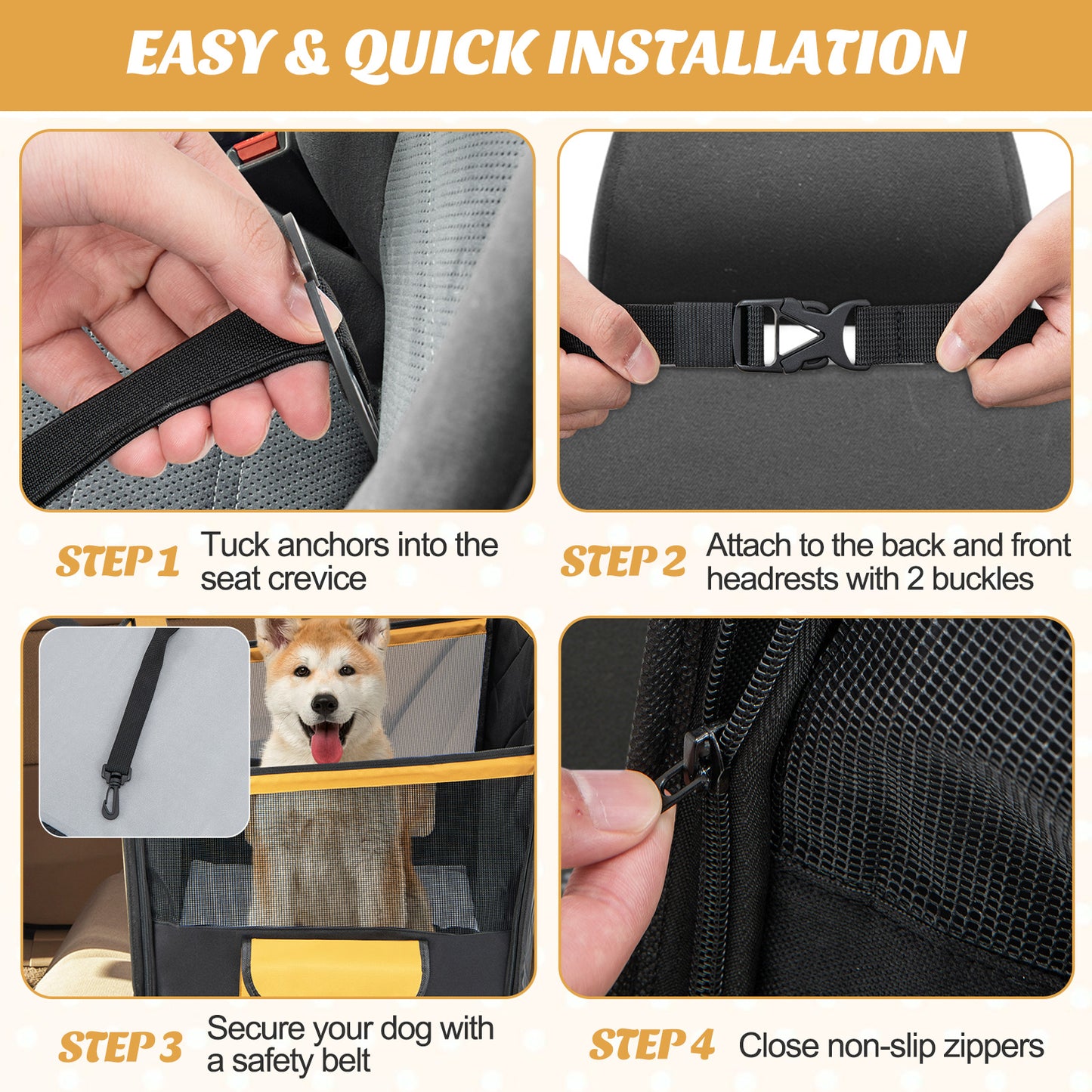 EASY & QUICK INSTALLATION

STEP 1 Tuck anchors into the seat crevice

STEP 2 Attach to the back and front headrests with 2 buckles

STEP 3 Secure your dog with a safety belt

STEP 4 Close non-slip zippers