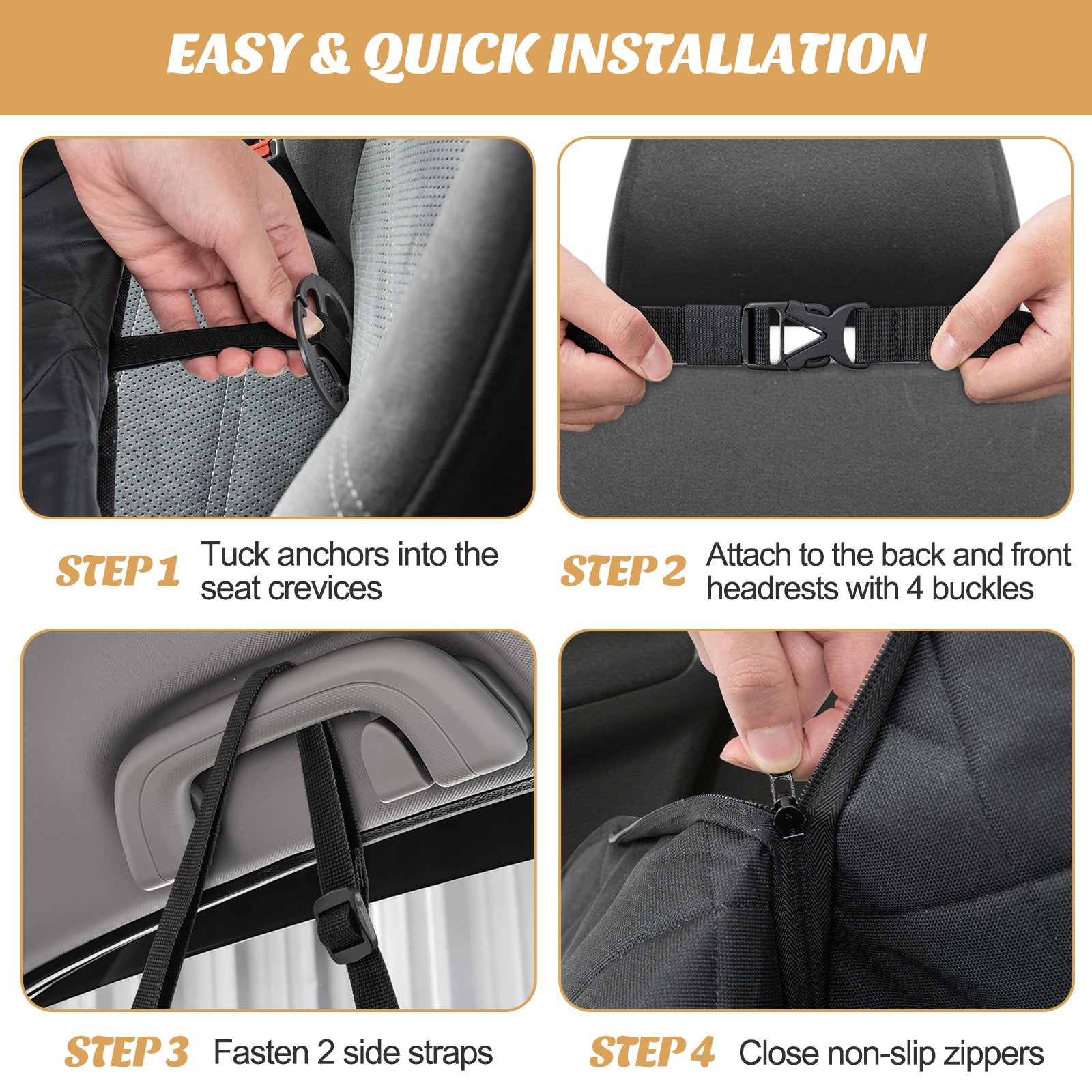 EASY & QUICK INSTALLATION

STEP 1 Tuck anchors into the seat crevices

STEP 2 Attach to the back and front headrests with 4 buckles

STEP 3 Fasten 2 side straps

STEP 4 Close non-slip zippers