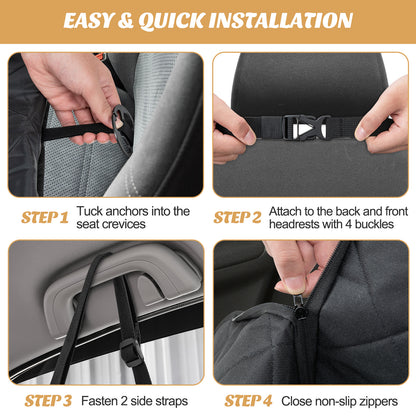 EASY & QUICK INSTALLATION

STEP 1 Tuck anchors into the seat crevices

STEP 2 Attach to the back and front headrests with 4 buckles

STEP 3 Fasten 2 side straps

STEP 4 Close non-slip zippers