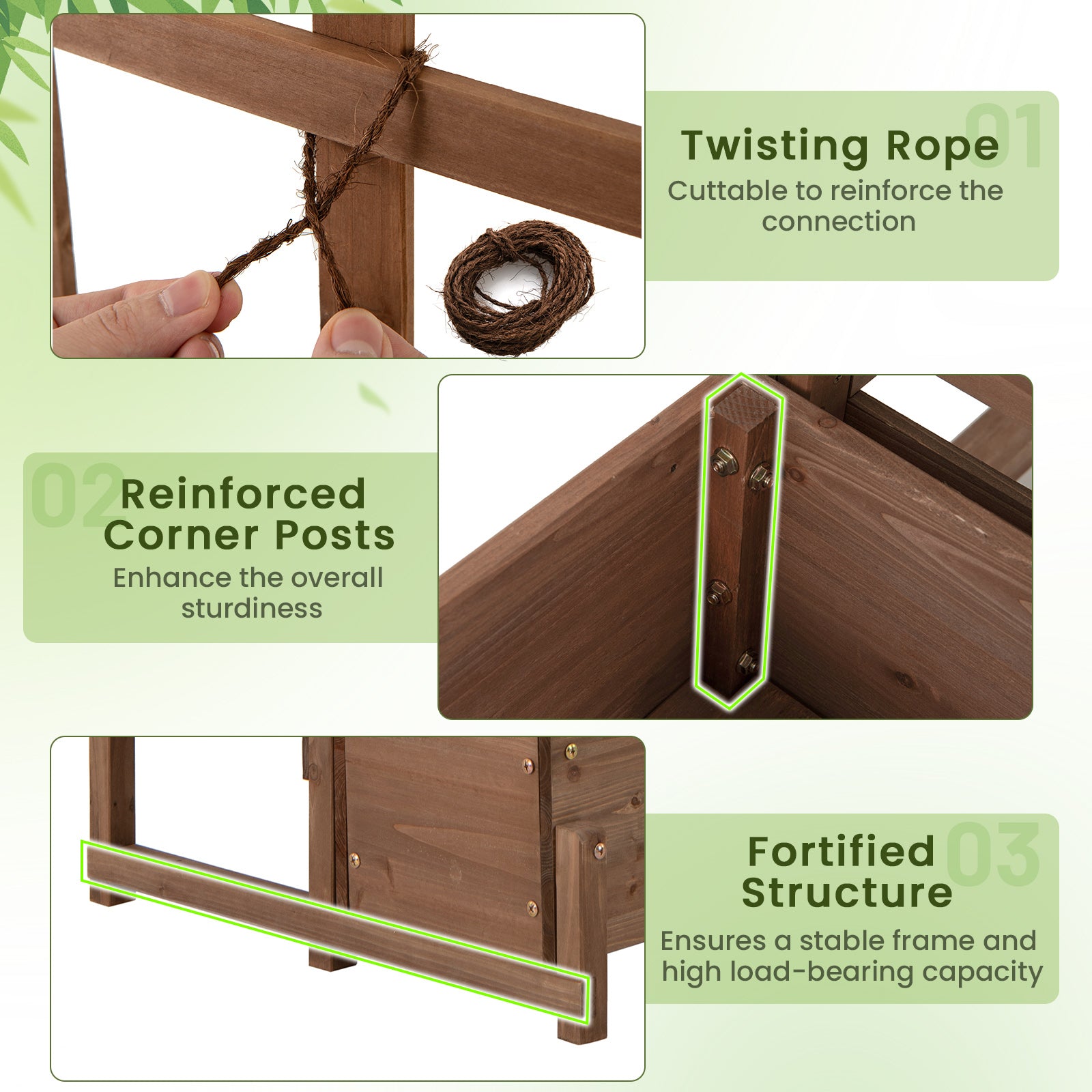 01
Twisting Rope
Cuttable to reinforce the connection

02
Reinforced Corner Posts
Enhance the overall sturdiness

03
Fortified Structure
Ensures a stable frame and high load-bearing capacity