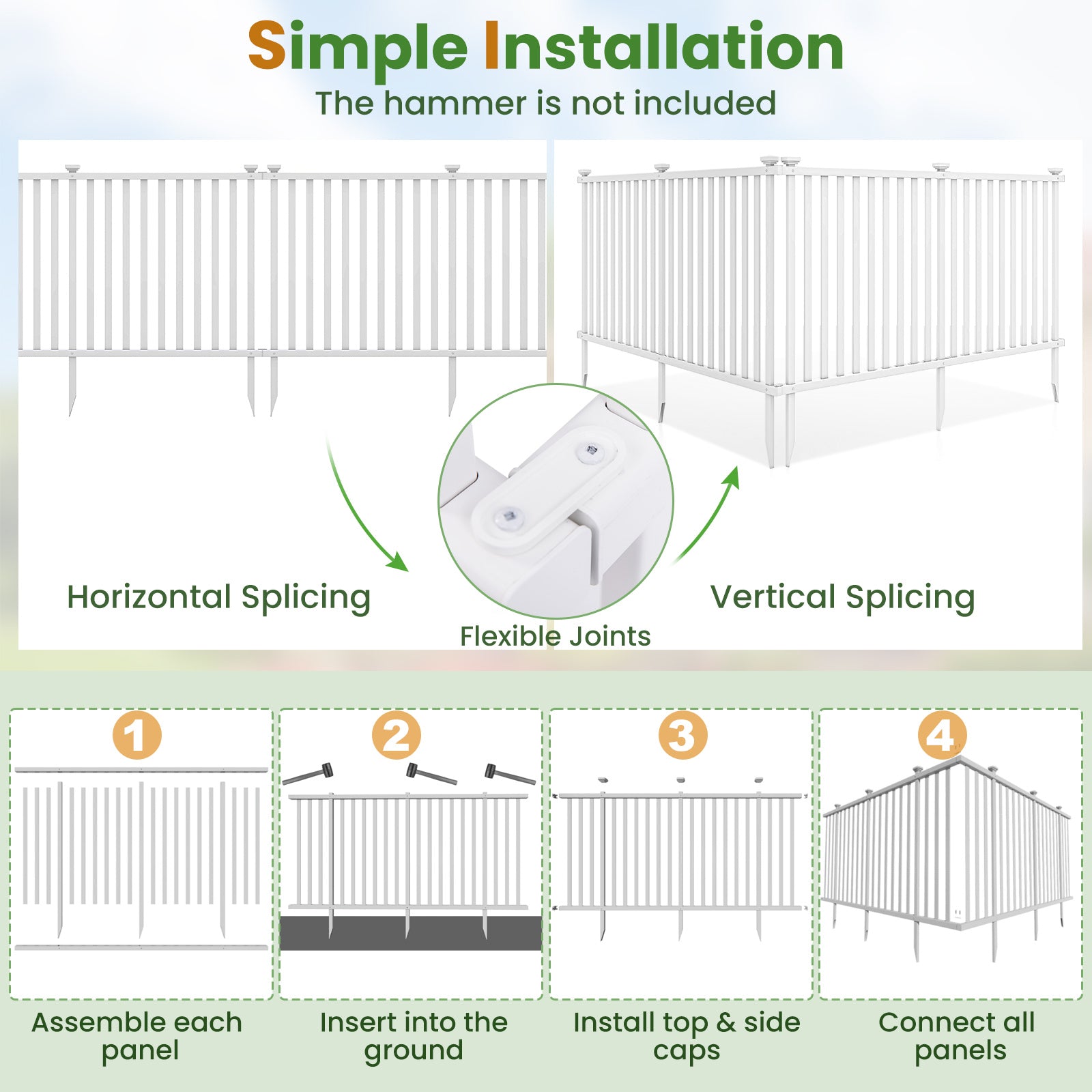 Simple Installation
The hammer is not included

Horizontal Splicing

Flexible Joints

Vertical Splicing

1
Assemble each panel

2
Insert into the ground

3
Install top & side caps

4
Connect all panels