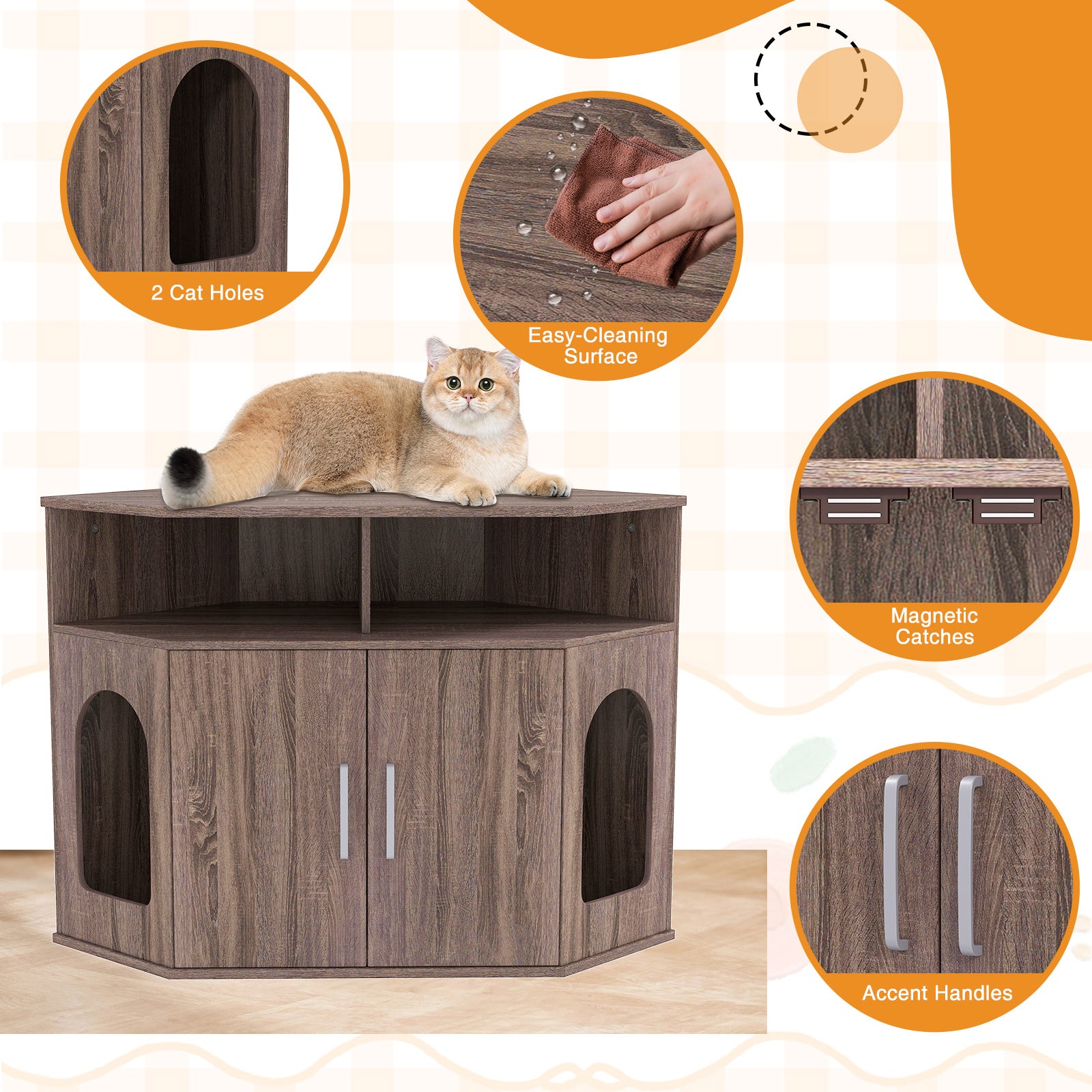 2 Cat Holes

Easy-Cleaning Surface

Magnetic Catches

Accent Handles