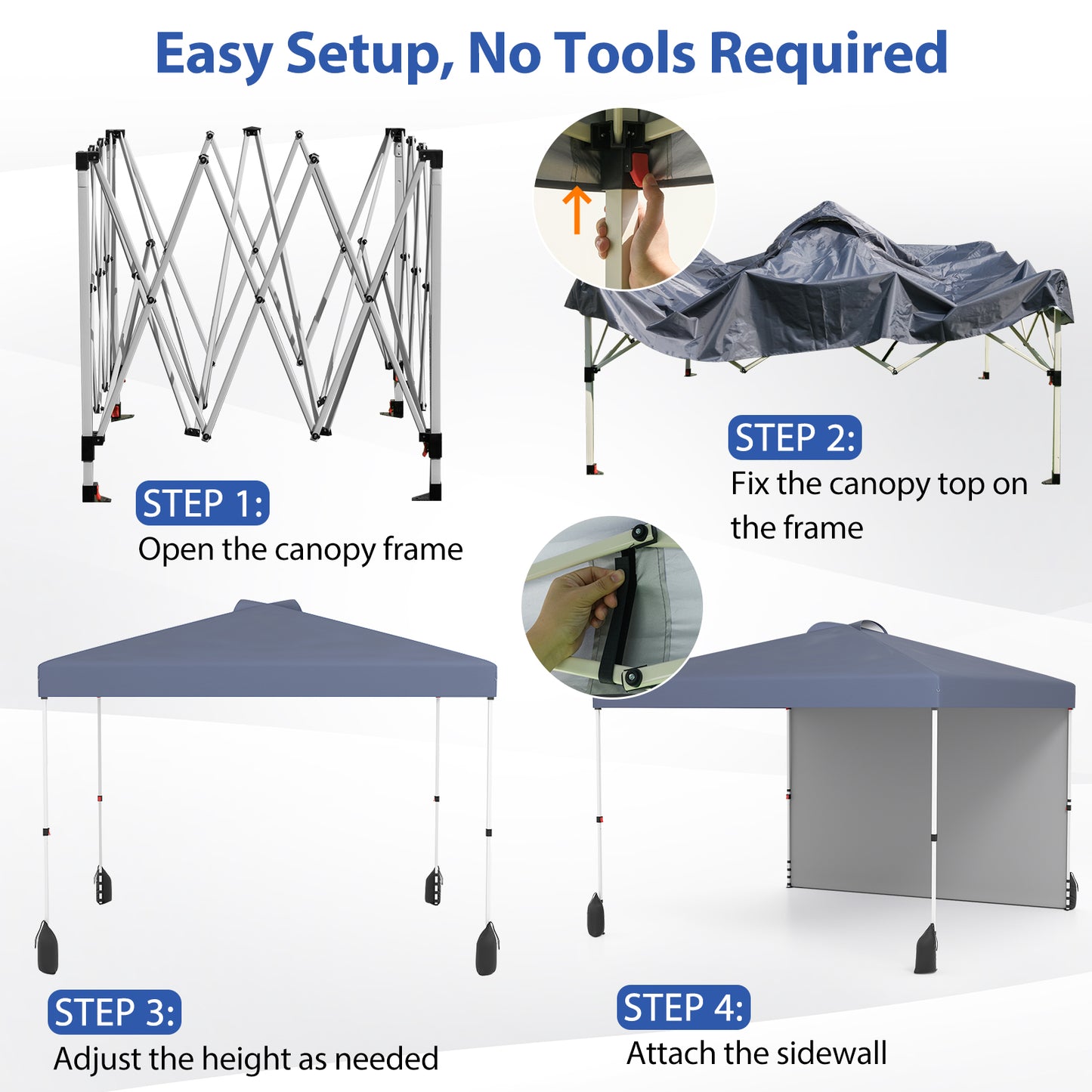 Easy Setup, No Tools Required

STEP 1:
Open the canopy frame

STEP 2:
Fix the canopy top on the frame

STEP 3:
Adjust the height as needed

STEP 4:
Attach the sidewall