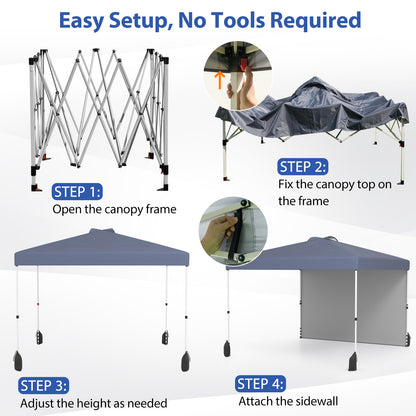 Easy Setup, No Tools Required

STEP 1:
Open the canopy frame

STEP 2:
Fix the canopy top on the frame

STEP 3:
Adjust the height as needed

STEP 4:
Attach the sidewall