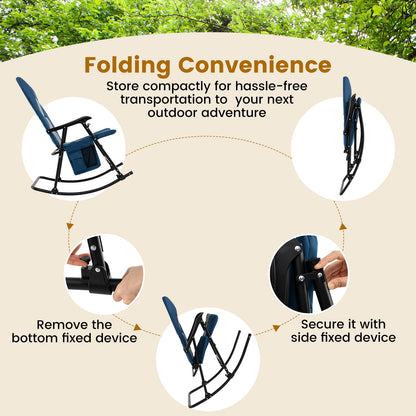 Folding Convenience

Store compactly for hassle-free transportation to  your next outdoor adventure

Remove the bottom fixed device

Secure it with side fixed device