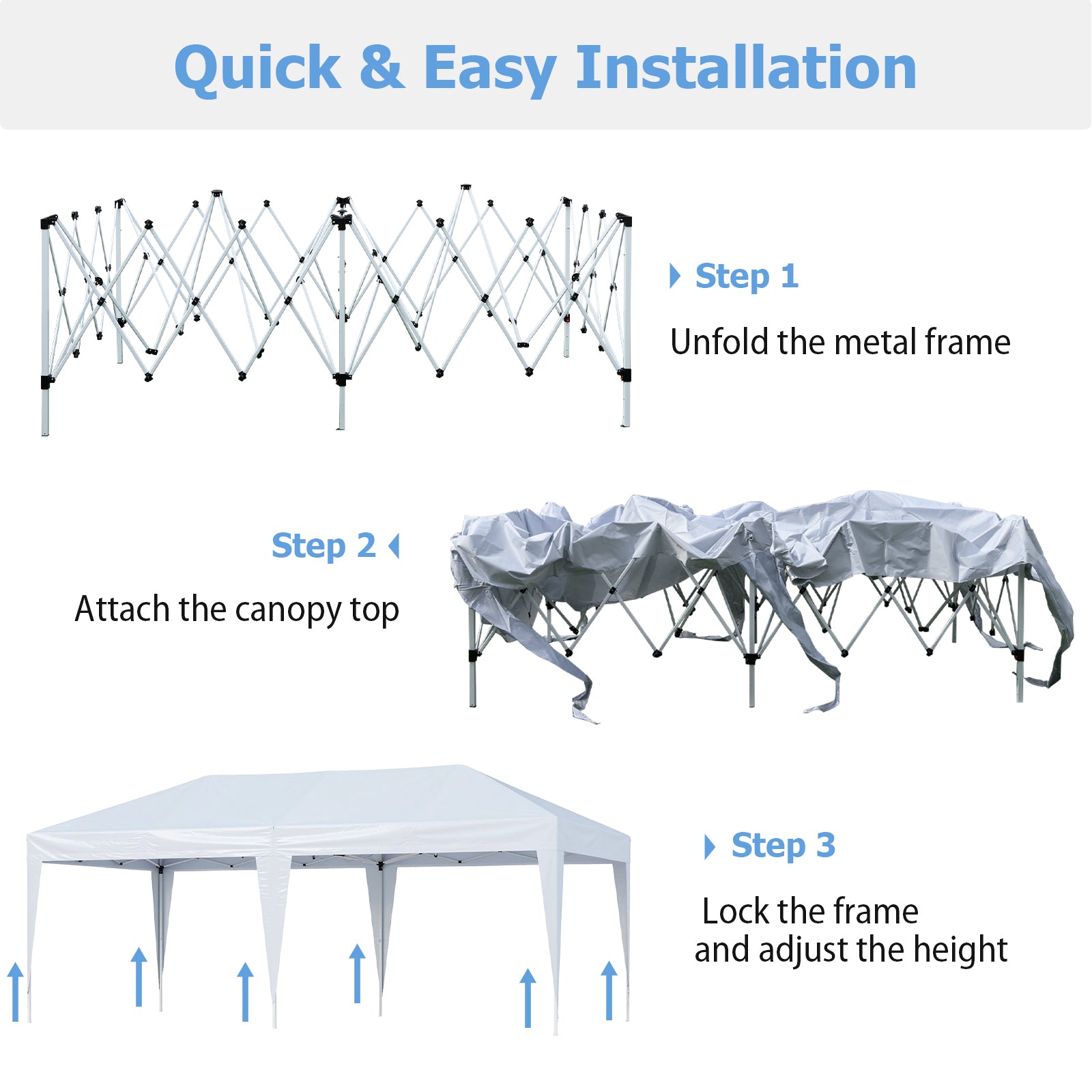 Quick & Easy Installation

Step 1

Unfold the metal frame

Step 2

Attach the canopy top

Step 3

Lock the frame
and adjust the height