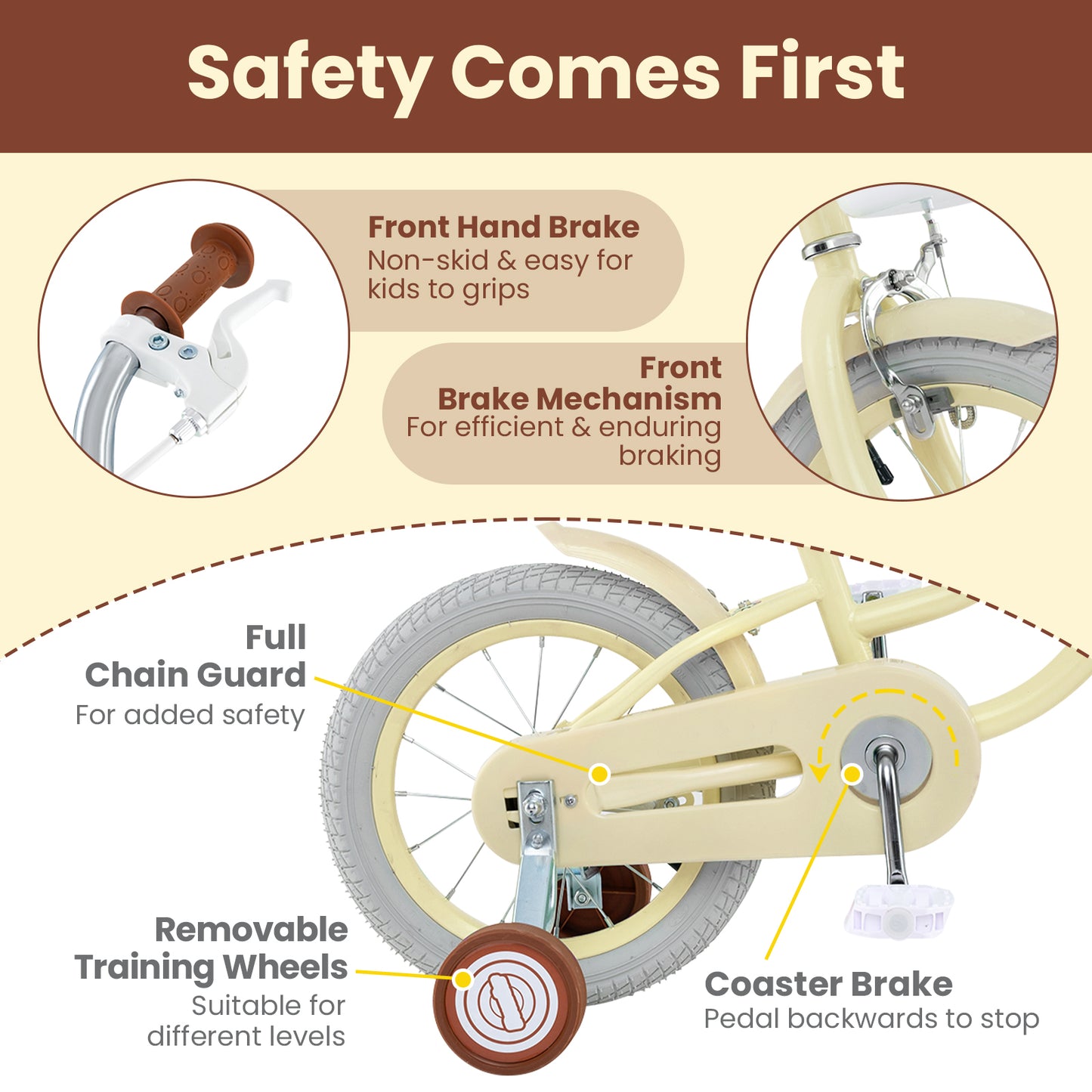 Safety Comes First

Front Hand Brake
Non-skid & easy for kids to grips

Front Brake Mechanism
For efficient & enduring braking

Full Chain Guard
For added safety

Removable Training Wheels
Suitable for different levels

Coaster Brake
Pedal backwards to stop