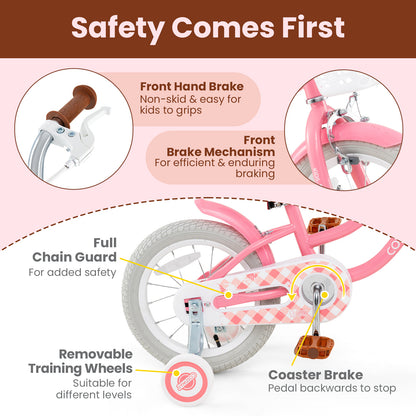 Safety Comes First

Front Hand Brake
Non-skid & easy for kids to grips

Front Brake Mechanism
For efficient & enduring braking

Full Chain Guard
For added safety

Removable Training Wheels
Suitable for different levels

Coaster Brake
Pedal backwards to stop