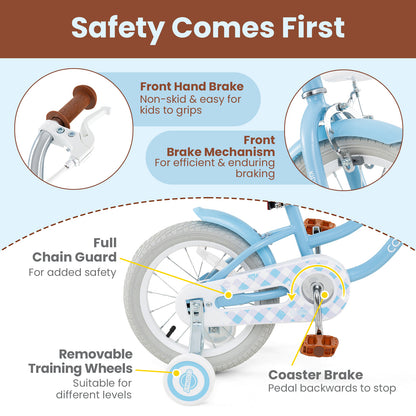 Safety Comes First

Front Hand Brake
Non-skid & easy for kids to grips

Front Brake Mechanism
For efficient & enduring braking

Full Chain Guard
For added safety

Removable Training Wheels
Suitable for different levels

Coaster Brake
Pedal backwards to stop