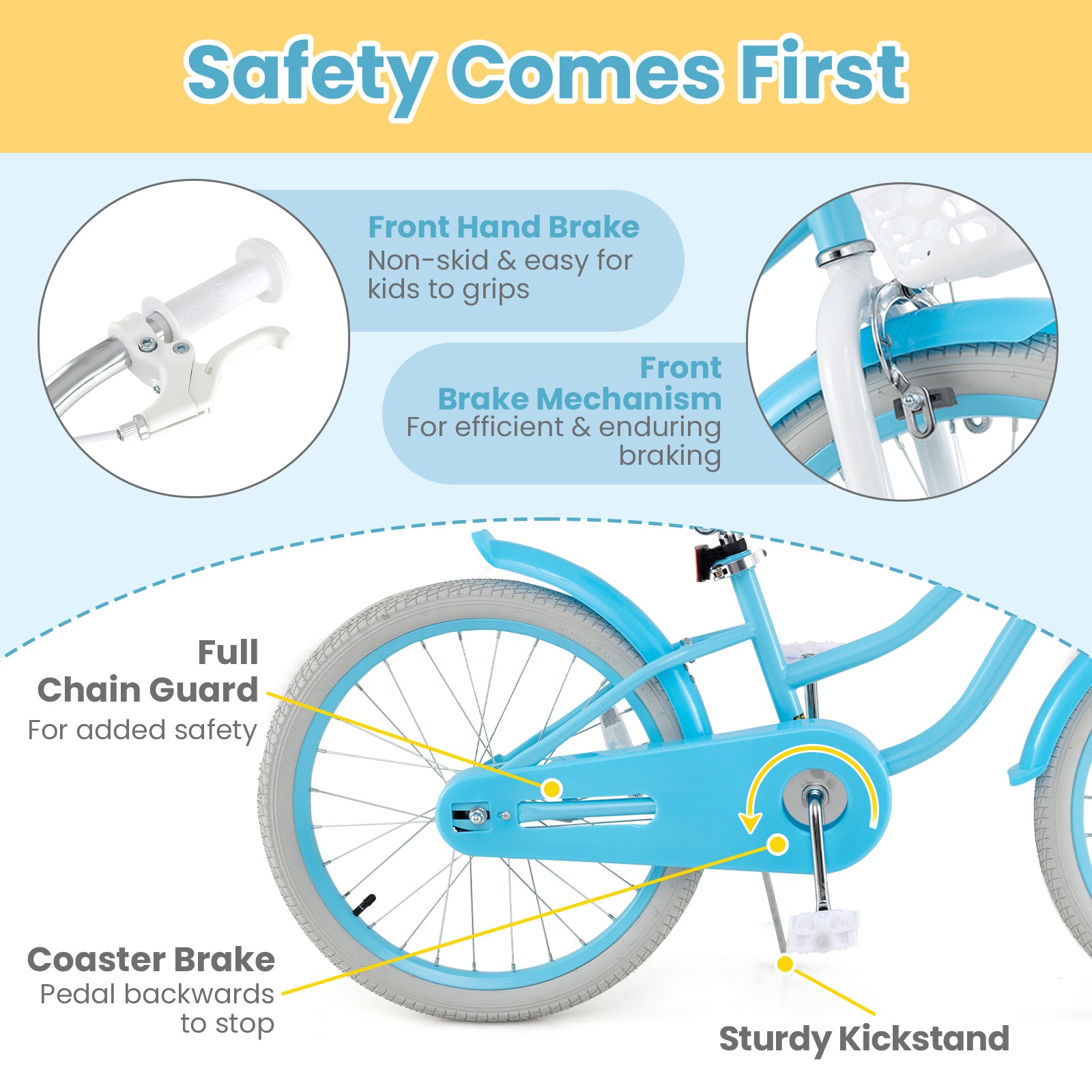 Safety Comes First

Front Hand Brake
Non-skid & easy for kids to grips

Front Brake Mechanism
For efficient & enduring braking

Full Chain Guard
For added safety

Coaster Brake
Pedal backwards to stop

Sturdy Kickstand