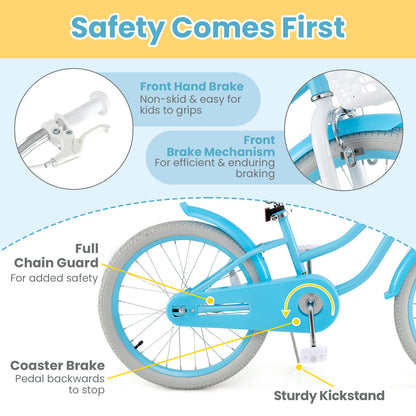 Safety Comes First

Front Hand Brake
Non-skid & easy for kids to grips

Front Brake Mechanism
For efficient & enduring braking

Full Chain Guard
For added safety

Coaster Brake
Pedal backwards to stop

Sturdy Kickstand