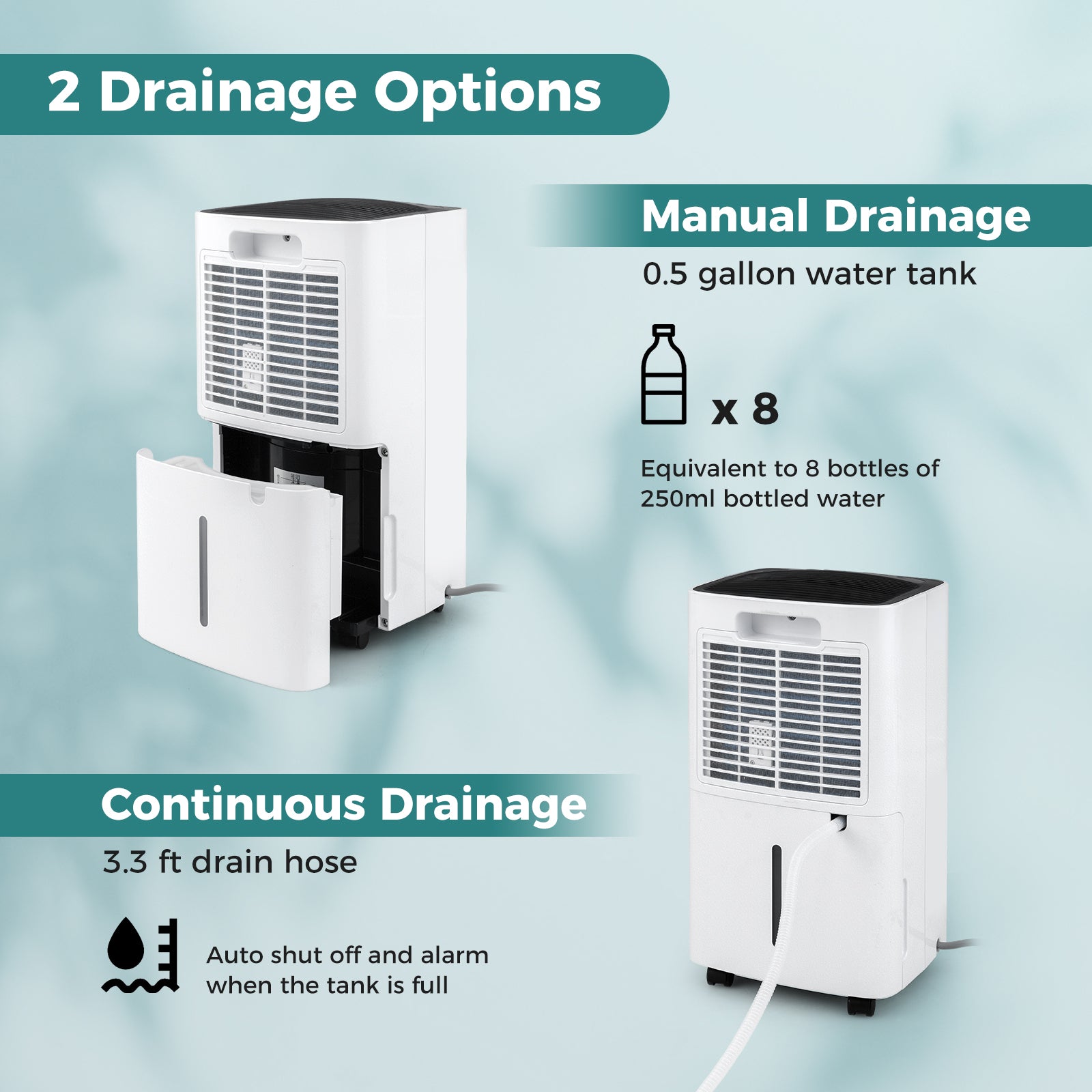 2 Drainage Options

Manual Drainage

0.5 gallon water tank

x 8

Equivalent to 8 bottles of 250ml bottled water

Continuous Drainage

3.3 ft drain hose

Auto shut off and alarm when the tank is full