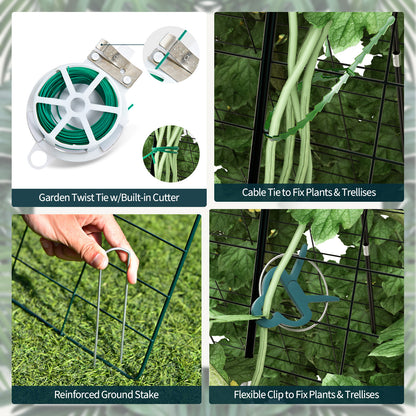 Garden Twist Tie w/Built-in Cutter

Cable Tie to Fix Plants & Trellises

Reinforced Ground Stake

Flexible Clip to Fix Plants & Trellises