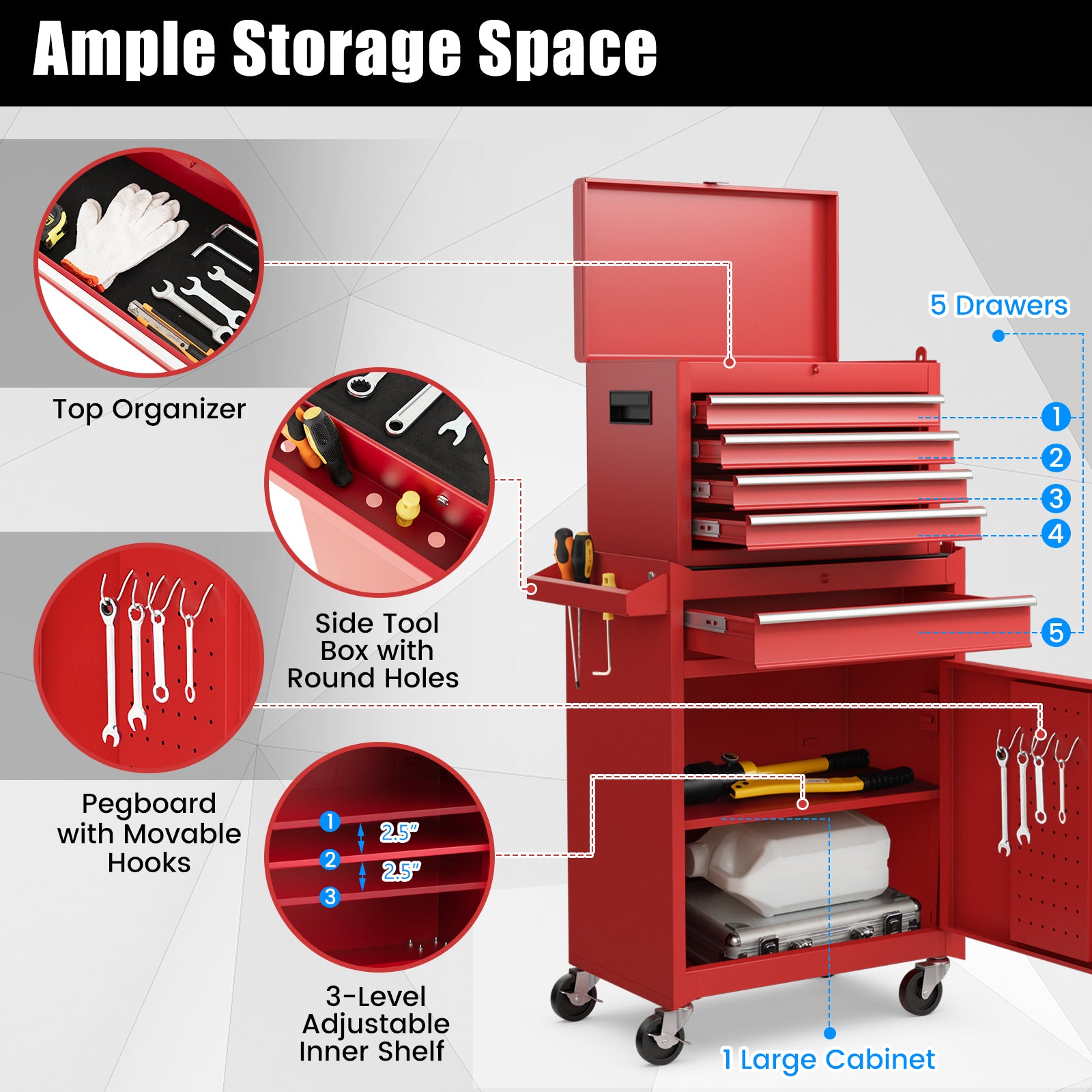 Ample Storage Space

Top Organizer

Side Tool Box with Round Holes

Pegboard with Movable Hooks

1
2.5"
2
2.5"
3

3-Level Adjustable Inner Shelf

5 Drawers
1
2
3
4
5

1 Large Cabinet