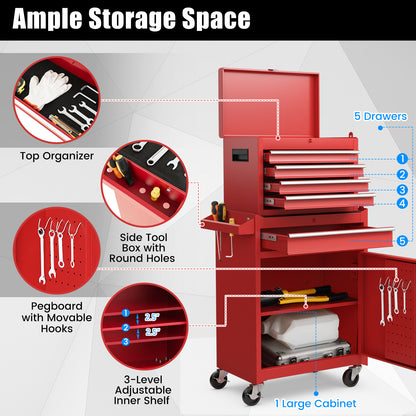 Ample Storage Space

Top Organizer

Side Tool Box with Round Holes

Pegboard with Movable Hooks

1
2.5"
2
2.5"
3

3-Level Adjustable Inner Shelf

5 Drawers

1
2
3
4
5

1 Large Cabinet