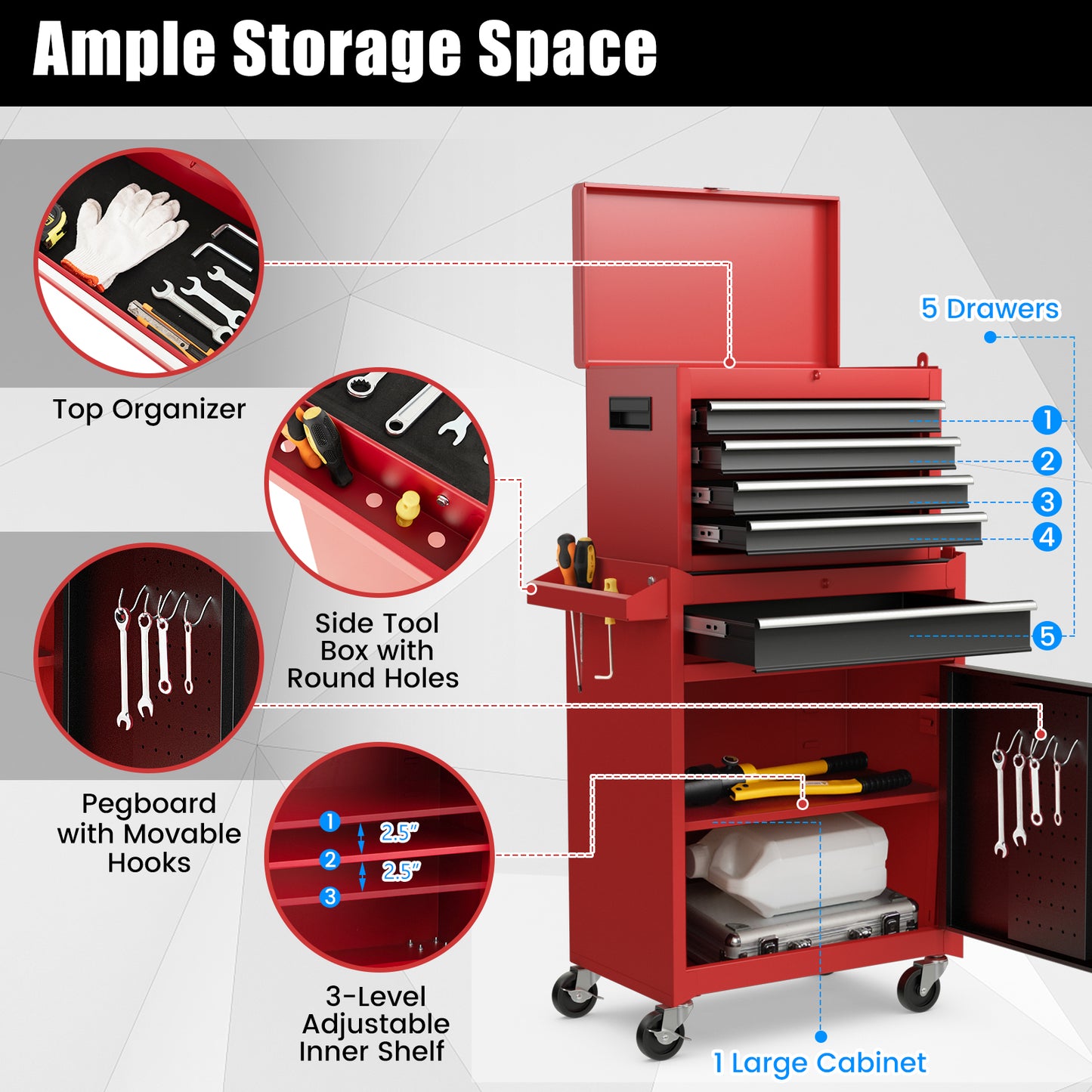 Ample Storage Space

Top Organizer

Side Tool Box with Round Holes

Pegboard with Movable Hooks

1
2.5"
2
2.5"
3

3-Level Adjustable Inner Shelf

5 Drawers

1
2
3
4
5

1 Large Cabinet