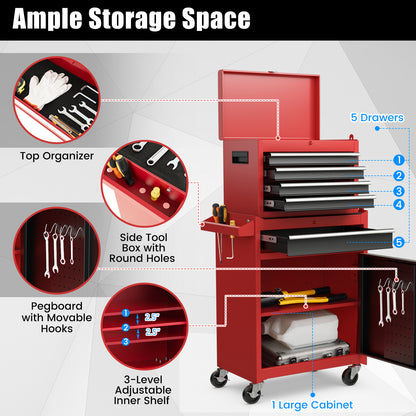 Ample Storage Space

Top Organizer

Side Tool Box with Round Holes

Pegboard with Movable Hooks

1
2.5"
2
2.5"
3

3-Level Adjustable Inner Shelf

5 Drawers

1
2
3
4
5

1 Large Cabinet