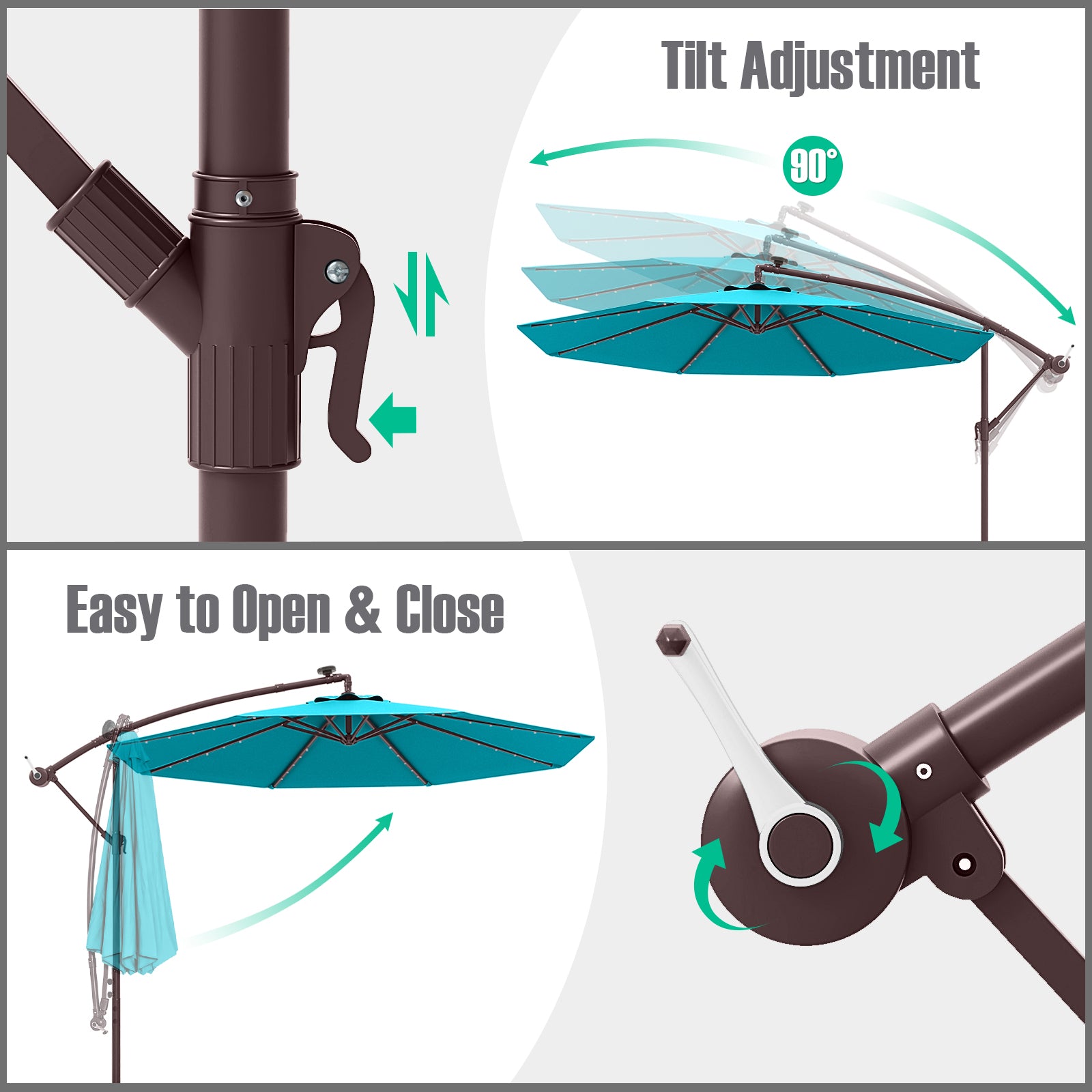 Tilt Adjustment

90°

Easy to Open & Close