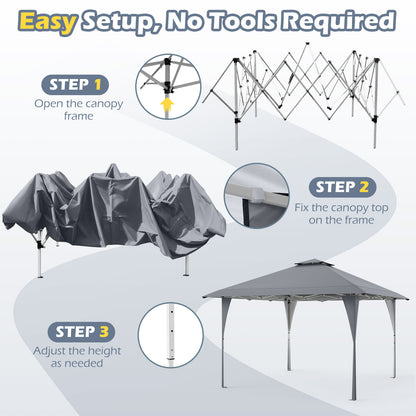 Easy Setup, No Tools Required

STEP 1
Open the canopy frame

STEP 2
Fix the canopy top on the frame

STEP 3
Adjust the height as needed