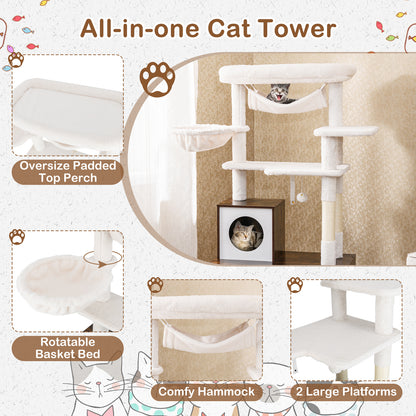 All-in-one Cat Tower

Oversize Padded Top Perch

Rotatable Basket Bed

Comfy Hammock

2 Large Platforms