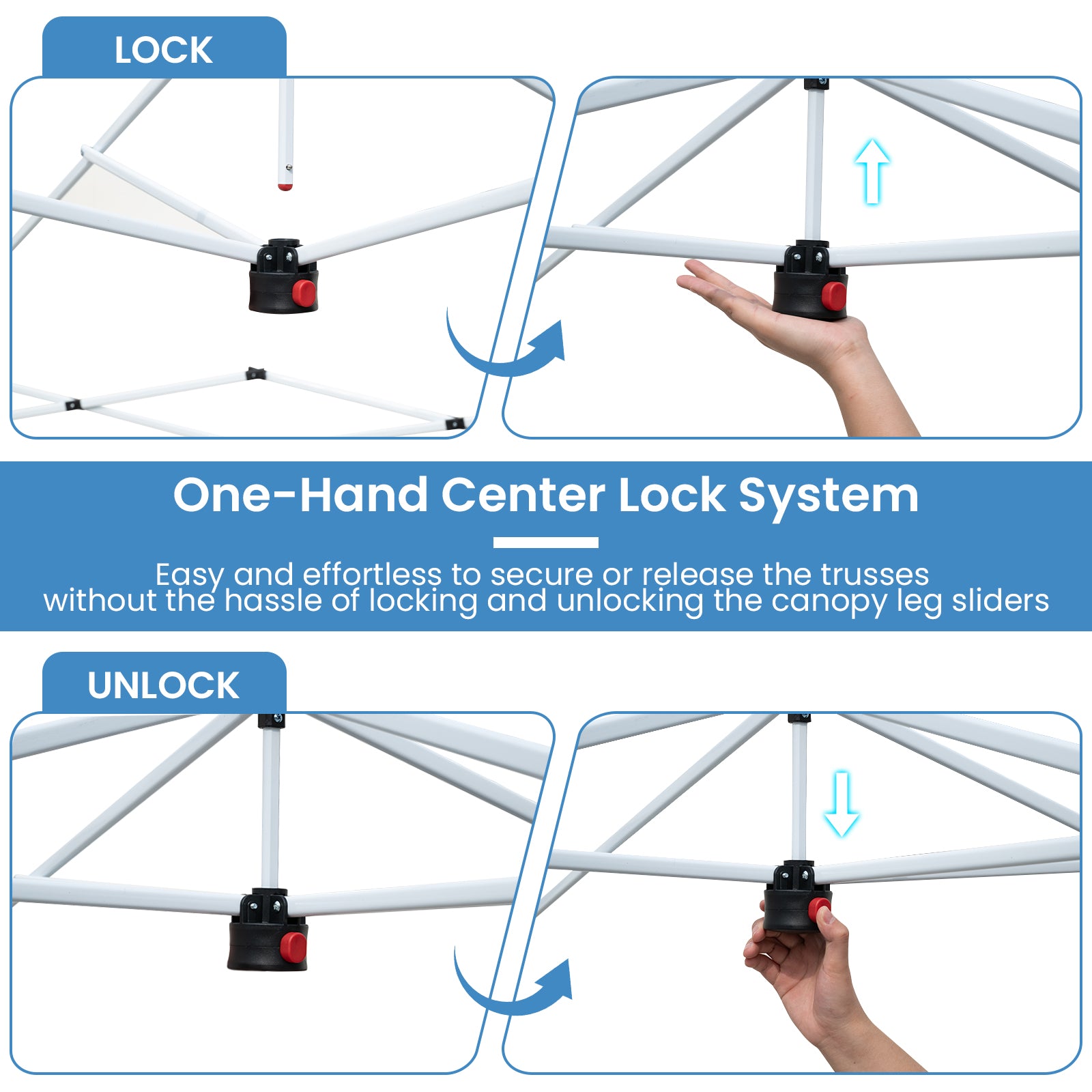 LOCK

One-Hand Center Lock System

Easy and effortless to secure or release the trusses without the hassle of locking and unlocking the canopy leg sliders

UNLOCK