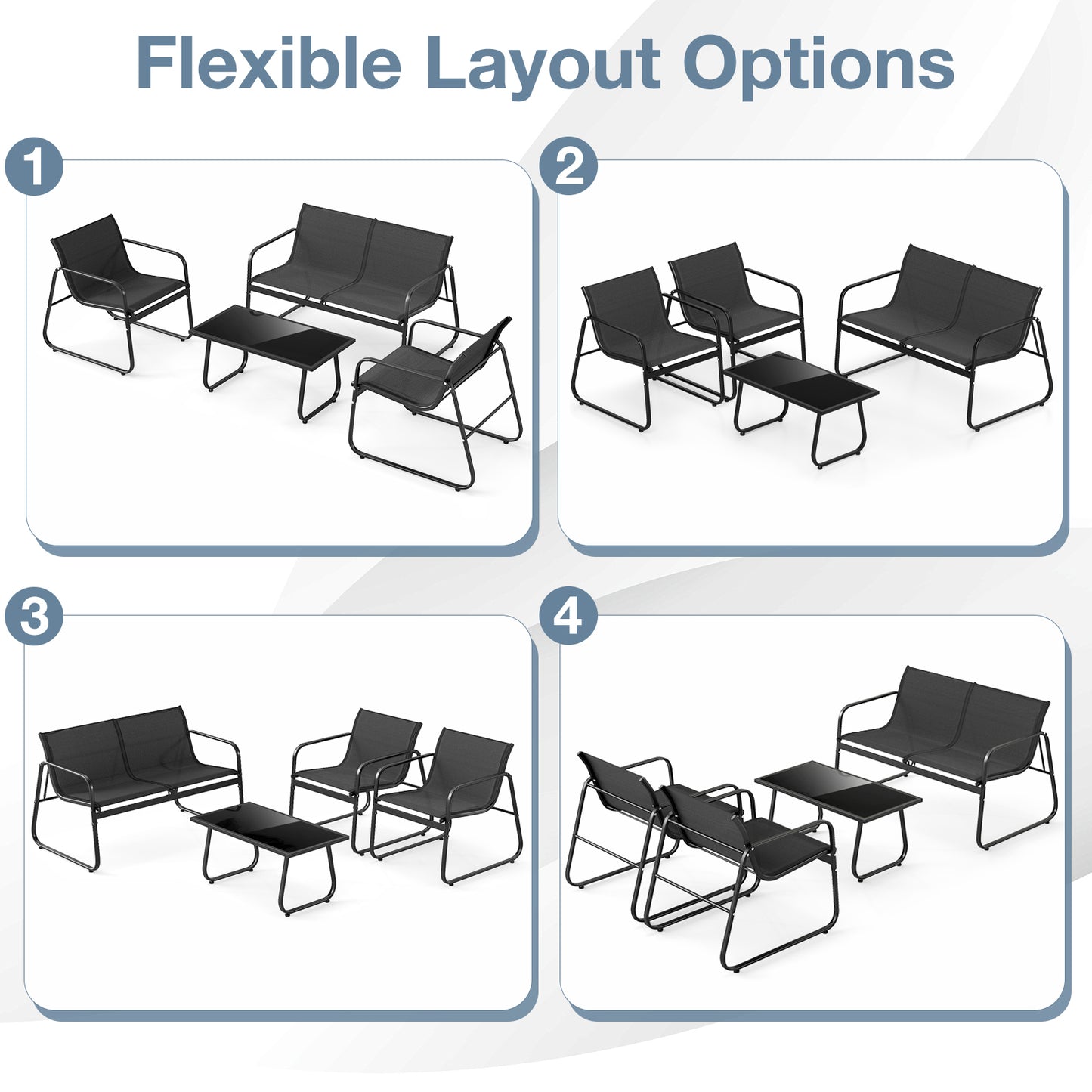 Flexible Layout Options

1

2

3

4