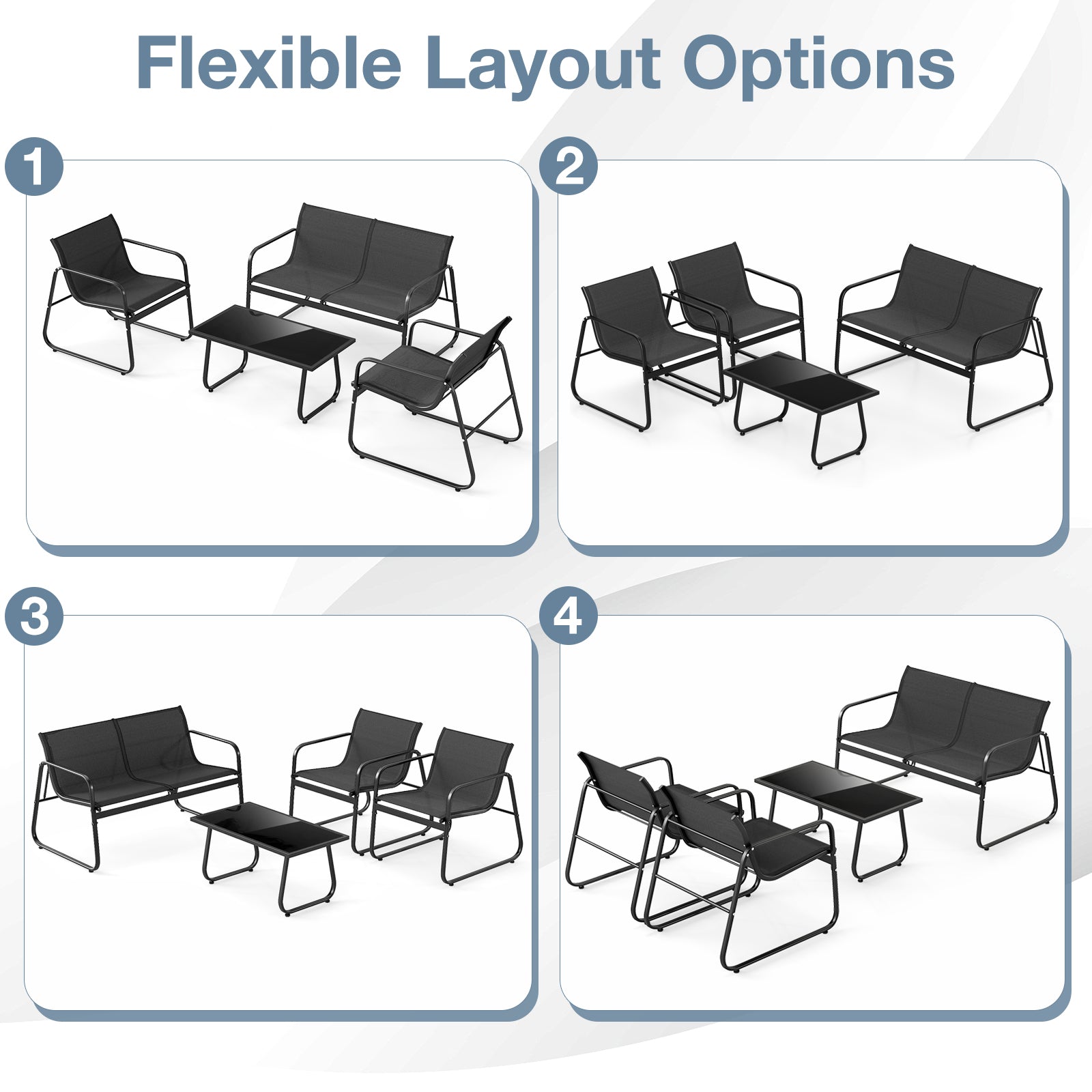 Flexible Layout Options

1

2

3

4