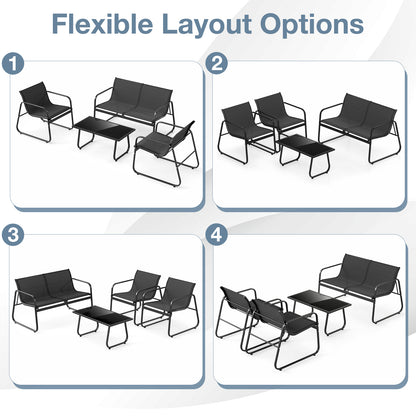 Flexible Layout Options

1

2

3

4