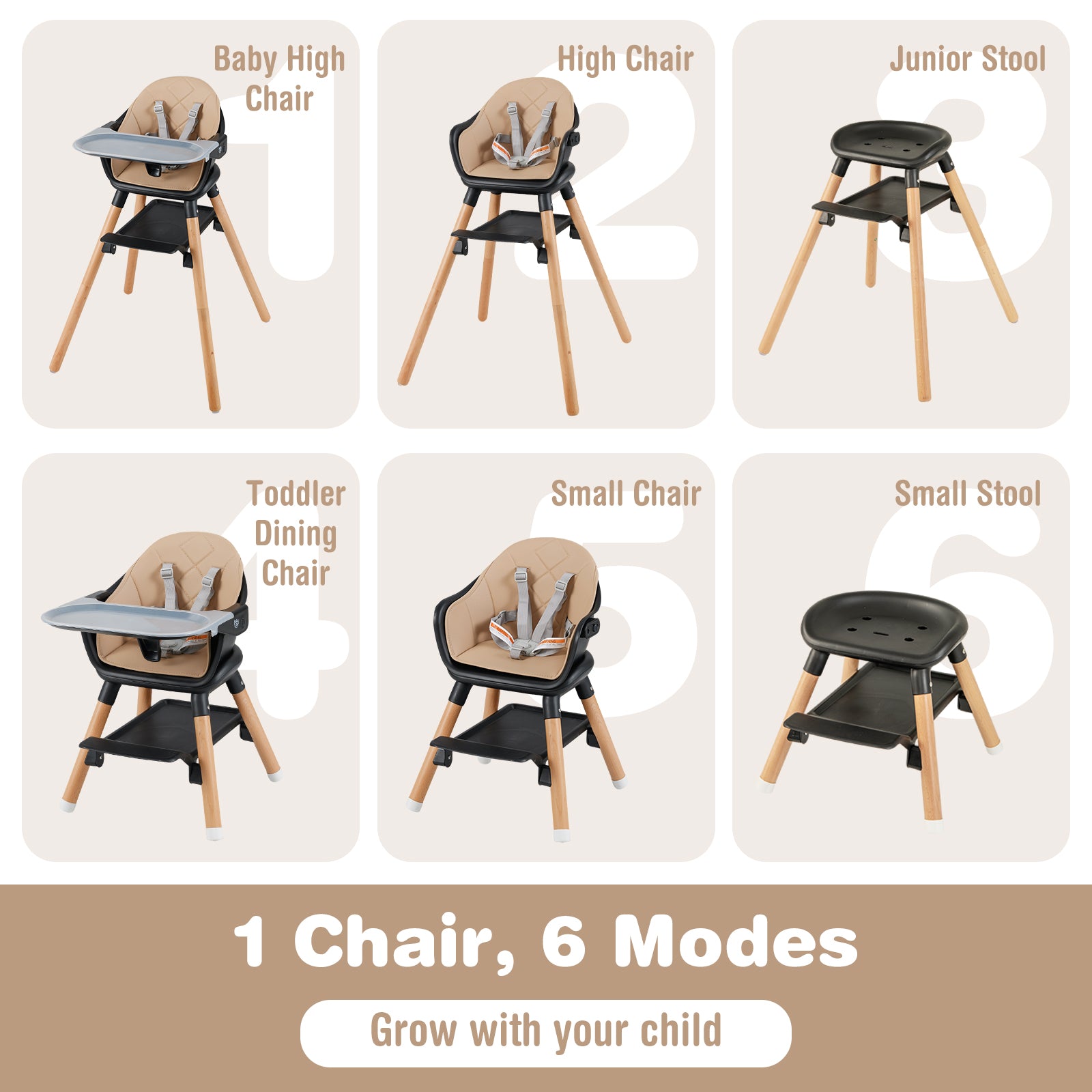 1
Baby High Chair

2
High Chair

3
Junior Stool

4
Toddler Dining Chair

5
Small Chair

6
Small Stool

1 Chair, 6 Modes

Grow with your child